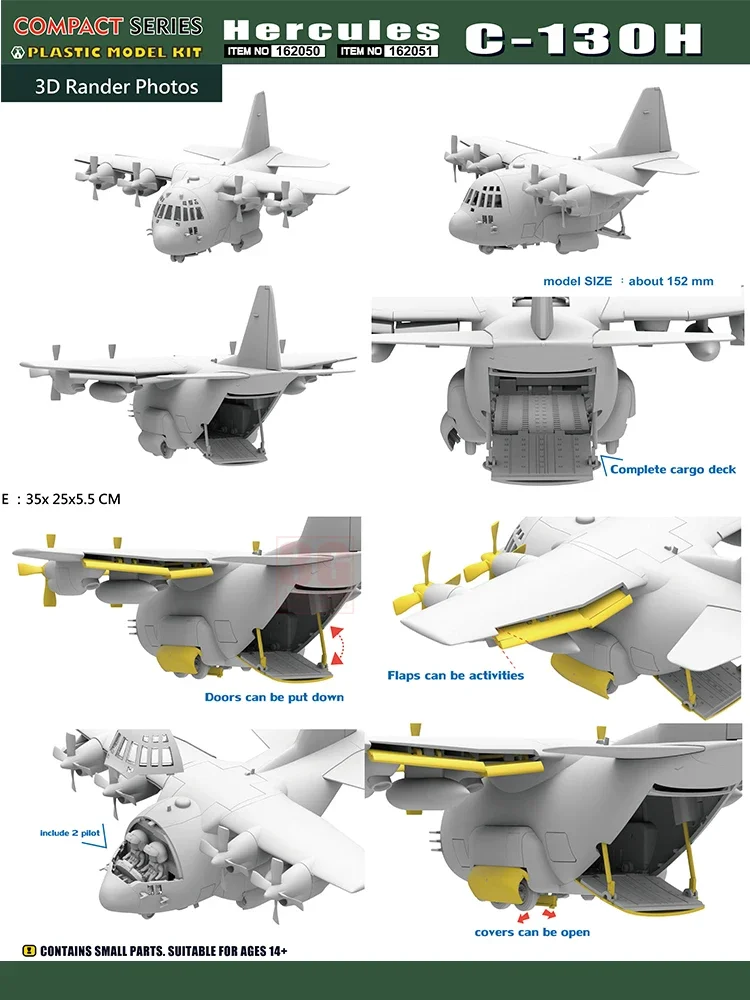 COMPACT SERIES
PLASTIC MODEL KIT

Hercules
ITEM NO 162050 ITEM NO 162051

C-130H

3D Rander Photos

model SIZE : about 152 mm

Complete cargo deck

E : 35x 25x5.5 CM

Doors can be put down

Flaps can be activities

include 2 pilot

covers can be open

CONTAINS SMALL PARTS. SUITABLE FOR AGES 14+