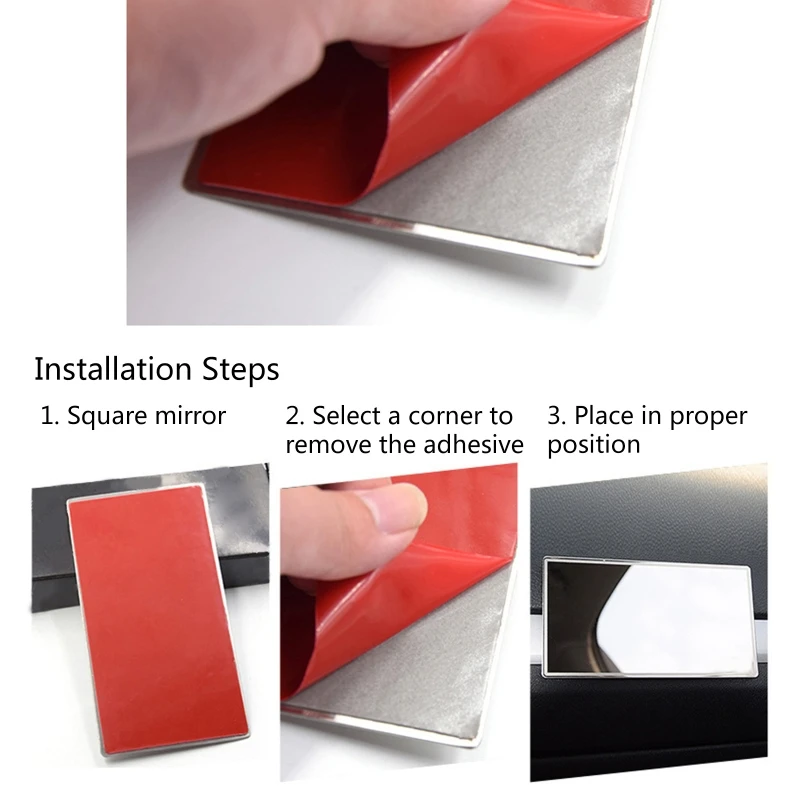 Installation Steps

1. Square mirror

2. Select a corner to remove the adhesive

3. Place in proper position