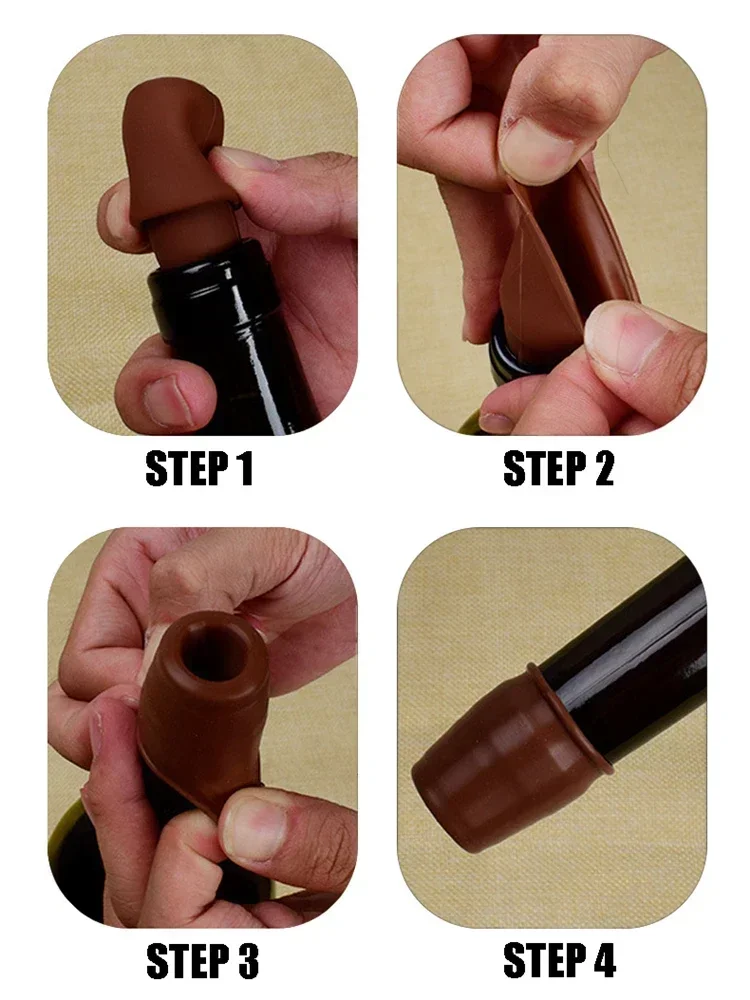 STEP 1

STEP 2

STEP 3

STEP 4