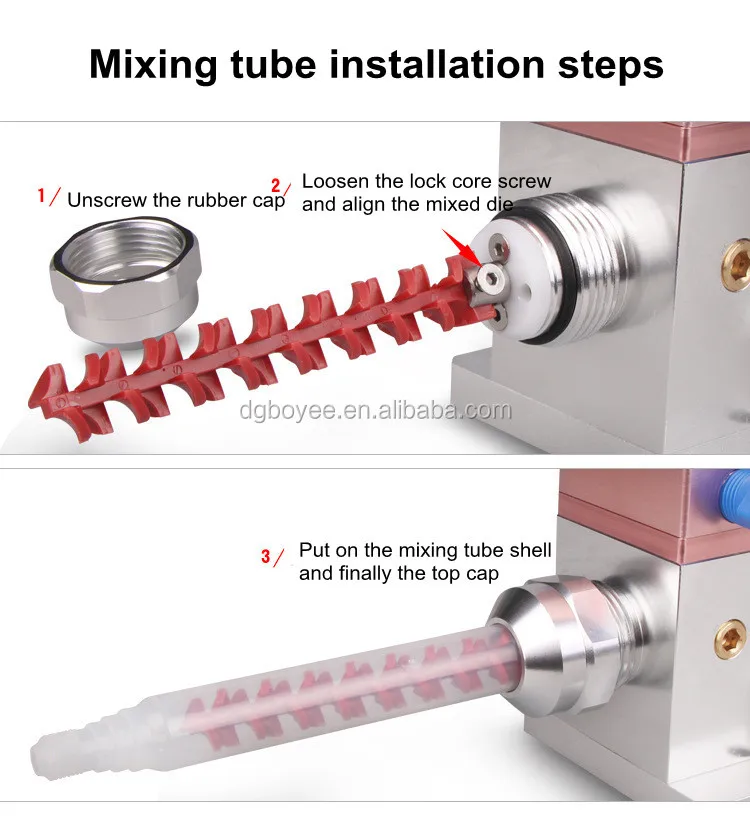 Mixing tube installation steps

1/ Unscrew the rubber cap

2/ Loosen the lock core screw and align the mixed die

dgboyee.en.alibaba.com

3/ Put on the mixing tube shell and finally the top cap