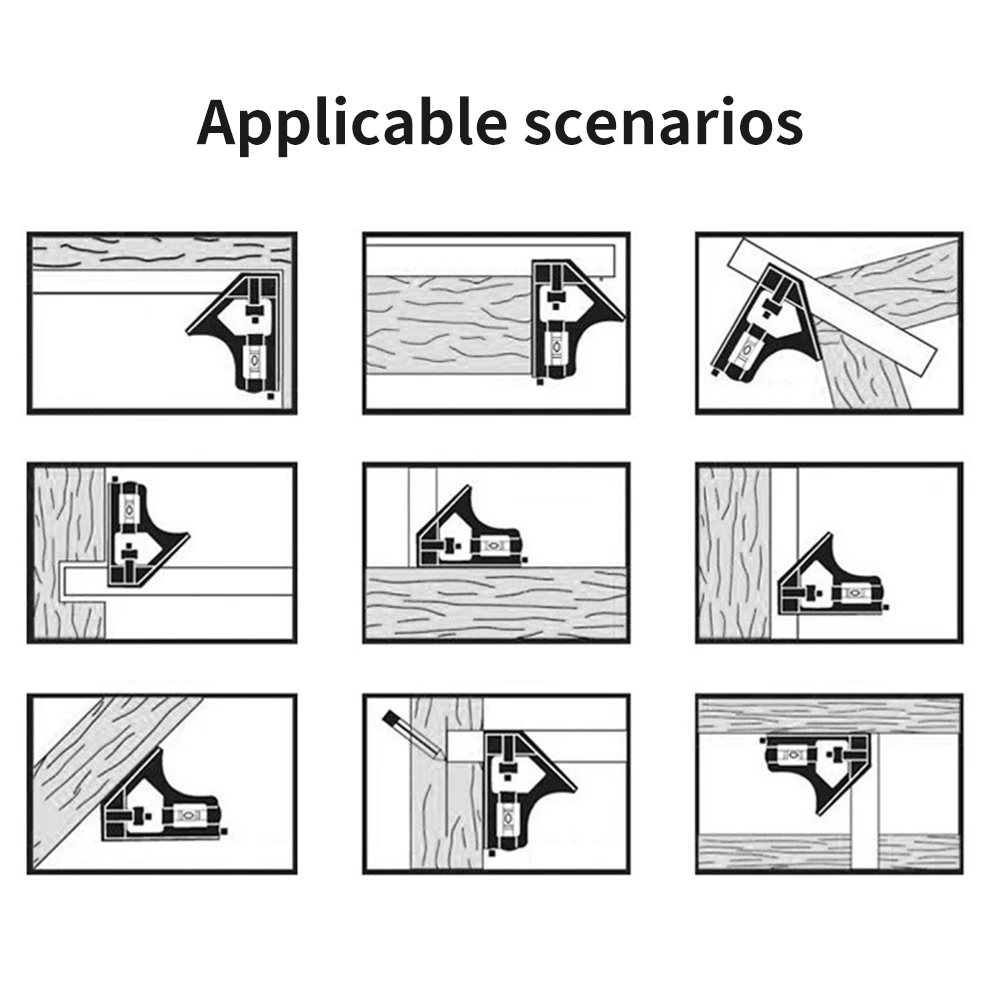 Applicable scenarios