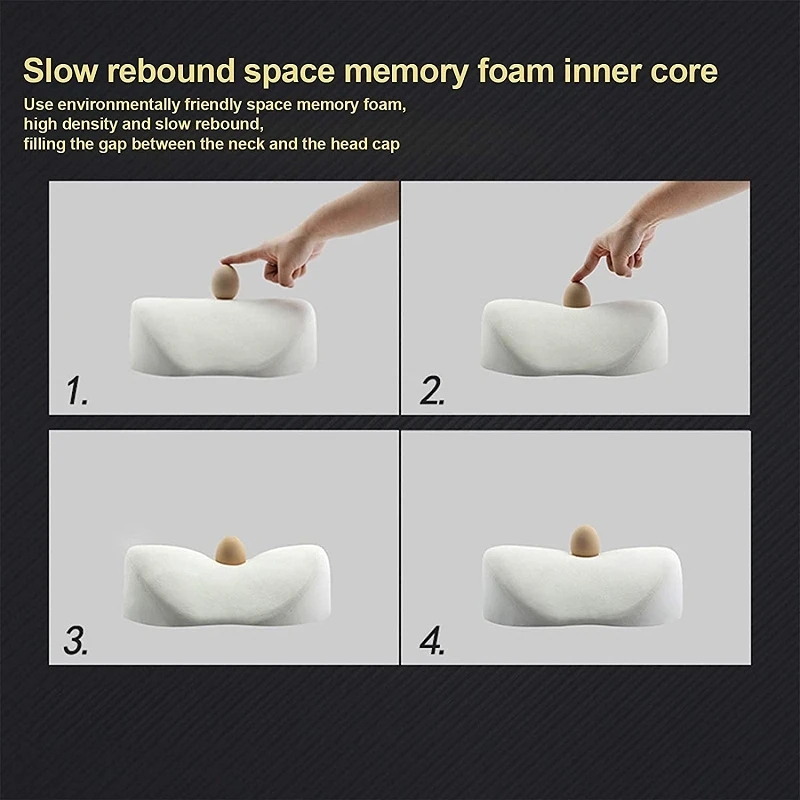 Slow rebound space memory foam inner core

Use environmentally friendly space memory foam, high density and slow rebound, filling the gap between the neck and the head cap

1.

2.

3.

4.