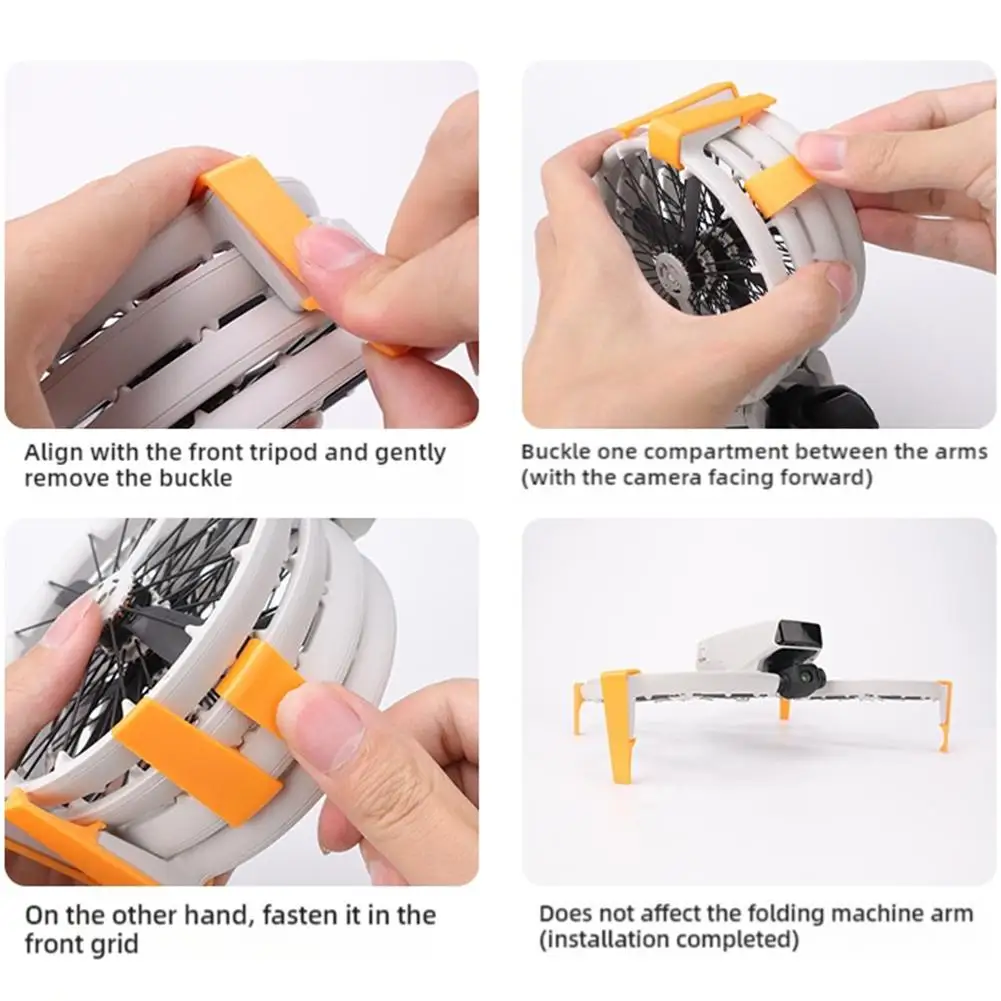 Align with the front tripod and gently remove the buckle

Buckle one compartment between the arms (with the camera facing forward)

On the other hand, fasten it in the front grid

Does not affect the folding machine arm (installation completed)