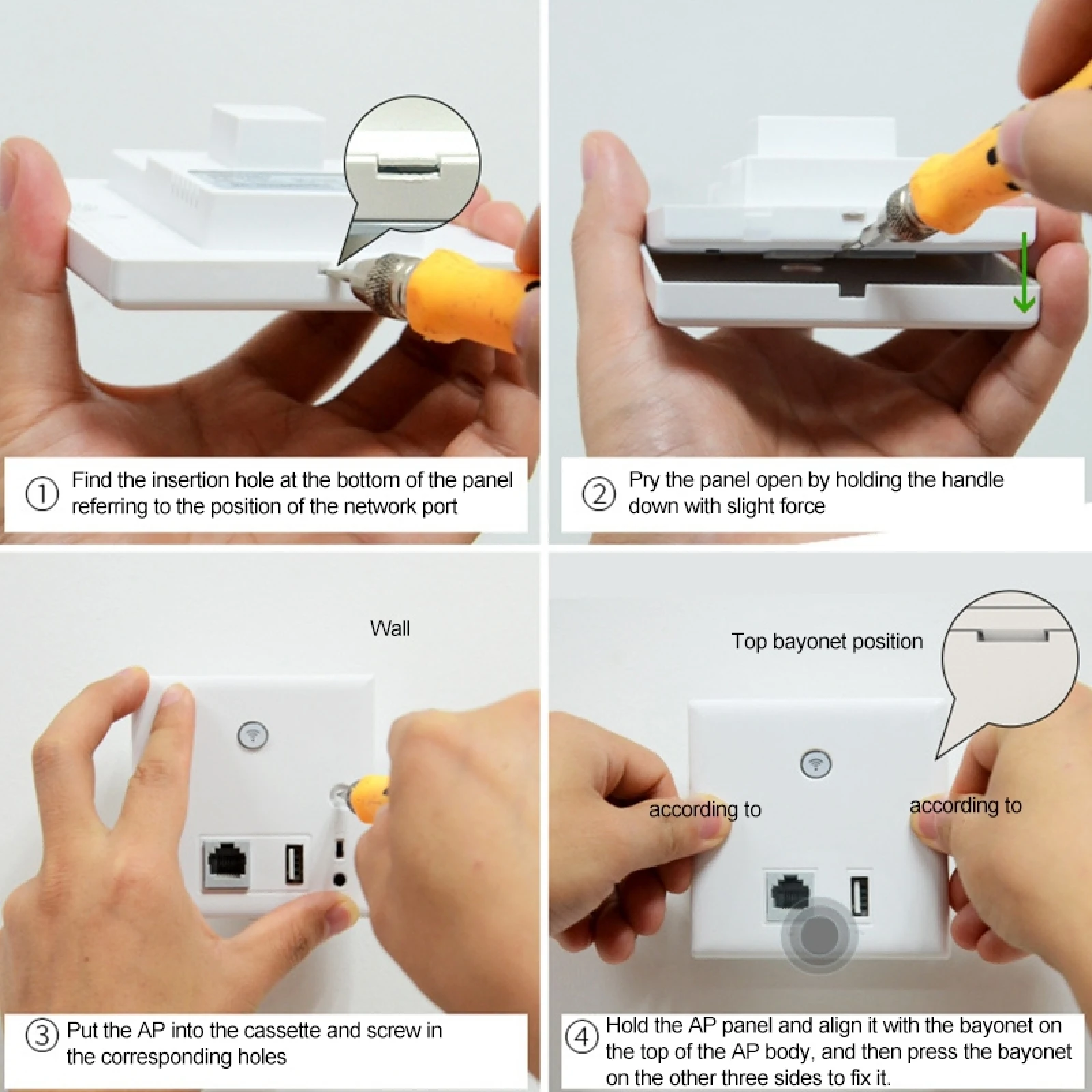 ① Find the insertion hole at the bottom of the panel referring to the position of the network port

② Pry the panel open by holding the handle down with slight force

Wall

③ Put the AP into the cassette and screw in the corresponding holes

Top bayonet position

according to

according to

④ Hold the AP panel and align it with the bayonet on the top of the AP body, and then press the bayonet on the other three sides to fix it.