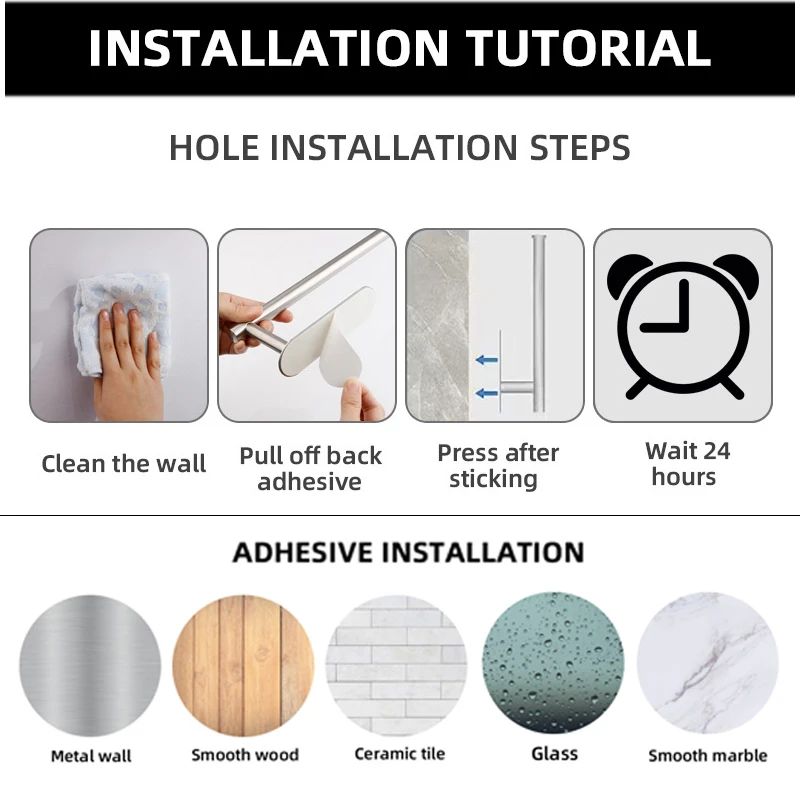 INSTALLATION TUTORIAL

HOLE INSTALLATION STEPS

Clean the wall

Pull off back adhesive

Press after sticking

Wait 24 hours

ADHESIVE INSTALLATION

Metal wall

Smooth wood

Ceramic tile

Glass

Smooth marble