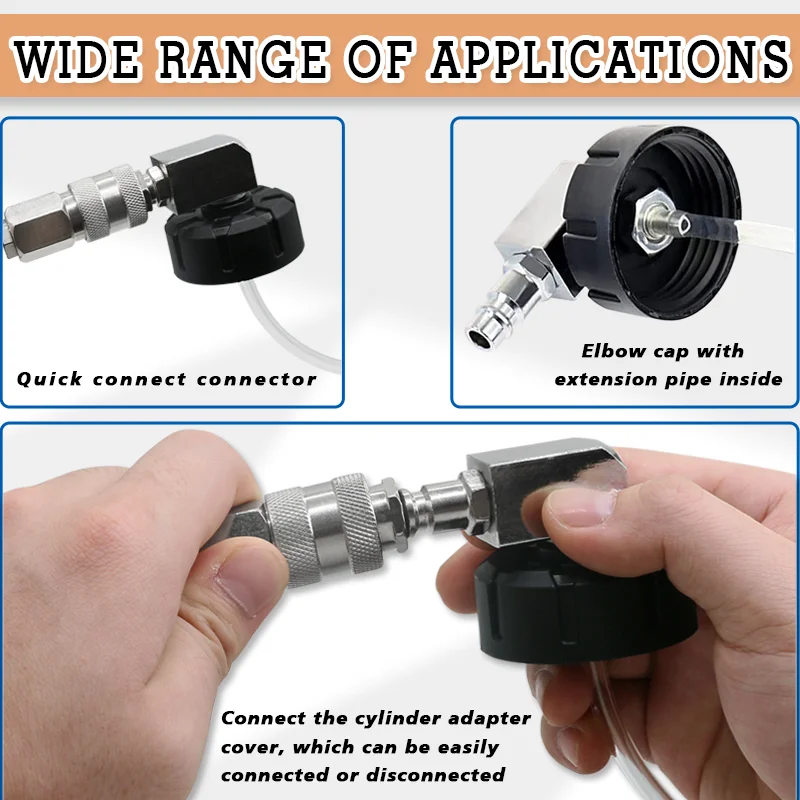 WIDE RANGE OF APPLICATIONS

Quick connect connector

Elbow cap with extension pipe inside

Connect the cylinder adapter cover, which can be easily connected or disconnected