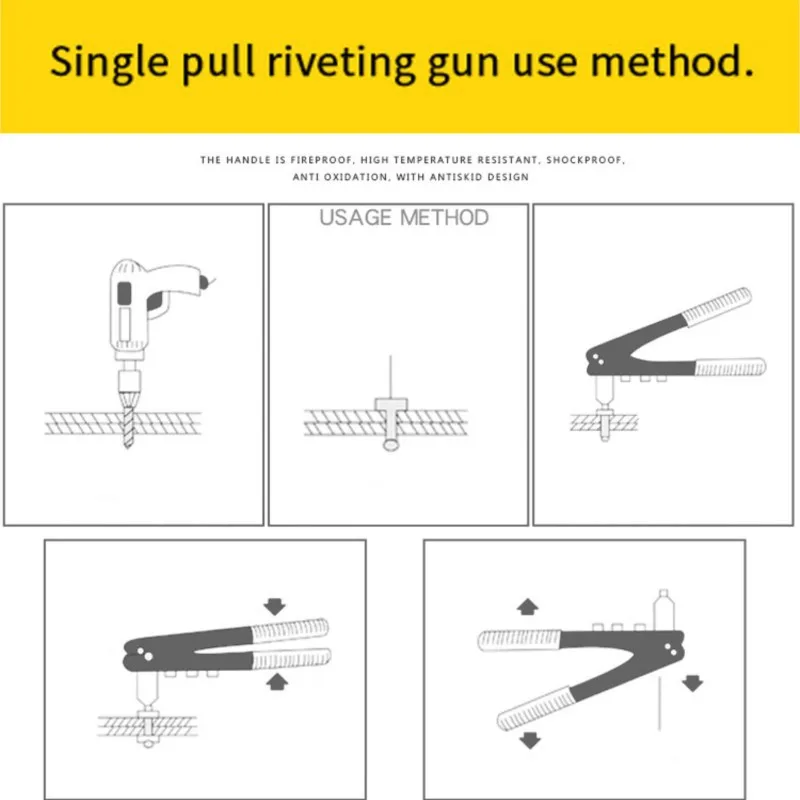 Single pull riveting gun use method.

THE HANDLE IS FIREPROOF, HIGH TEMPERATURE RESISTANT, SHOCKPROOF, ANTI OXIDATION, WITH ANTISKID DESIGN

USAGE METHOD