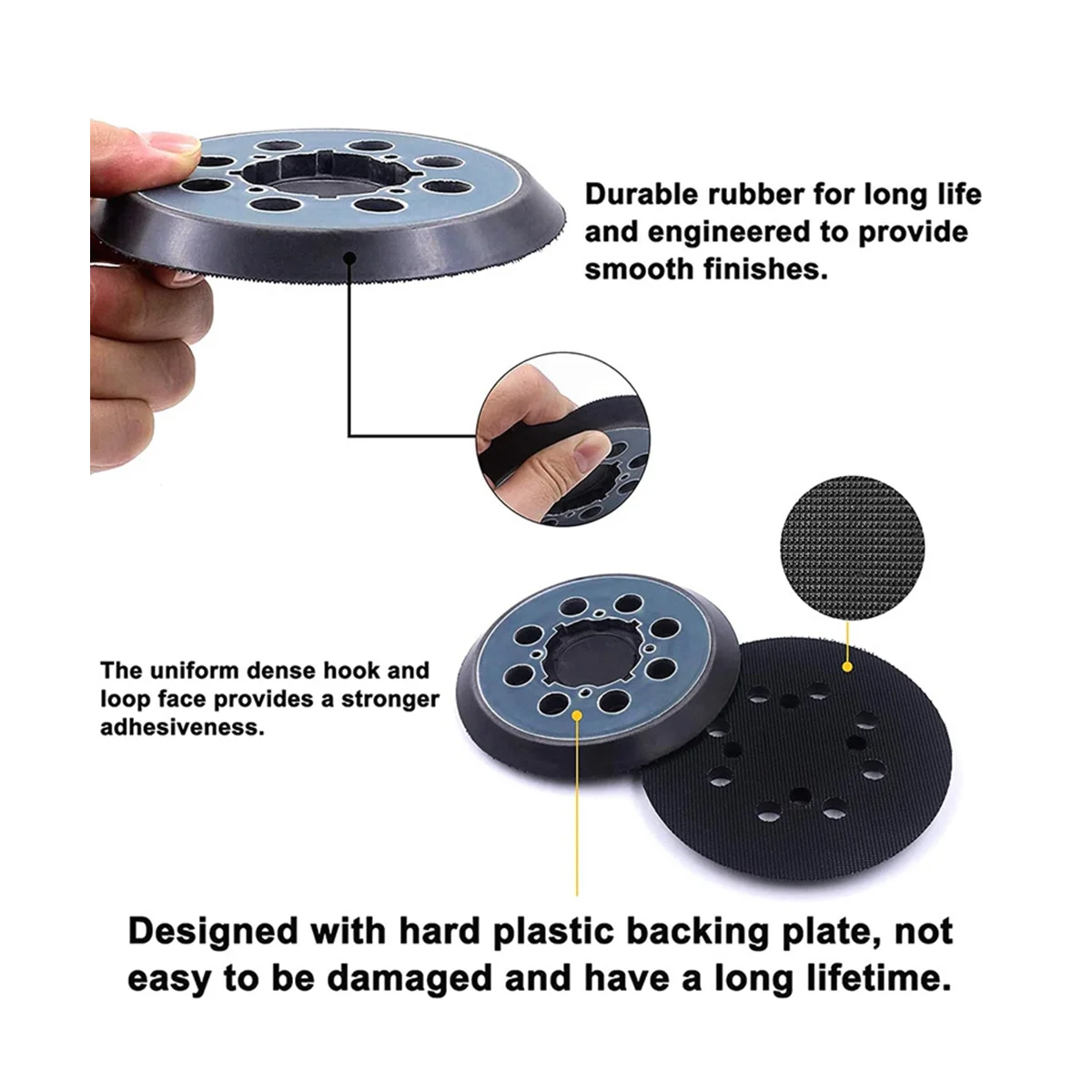 Durable rubber for long life and engineered to provide smooth finishes.

The uniform dense hook and loop face provides a stronger adhesiveness.

Designed with hard plastic backing plate, not easy to be damaged and have a long lifetime.