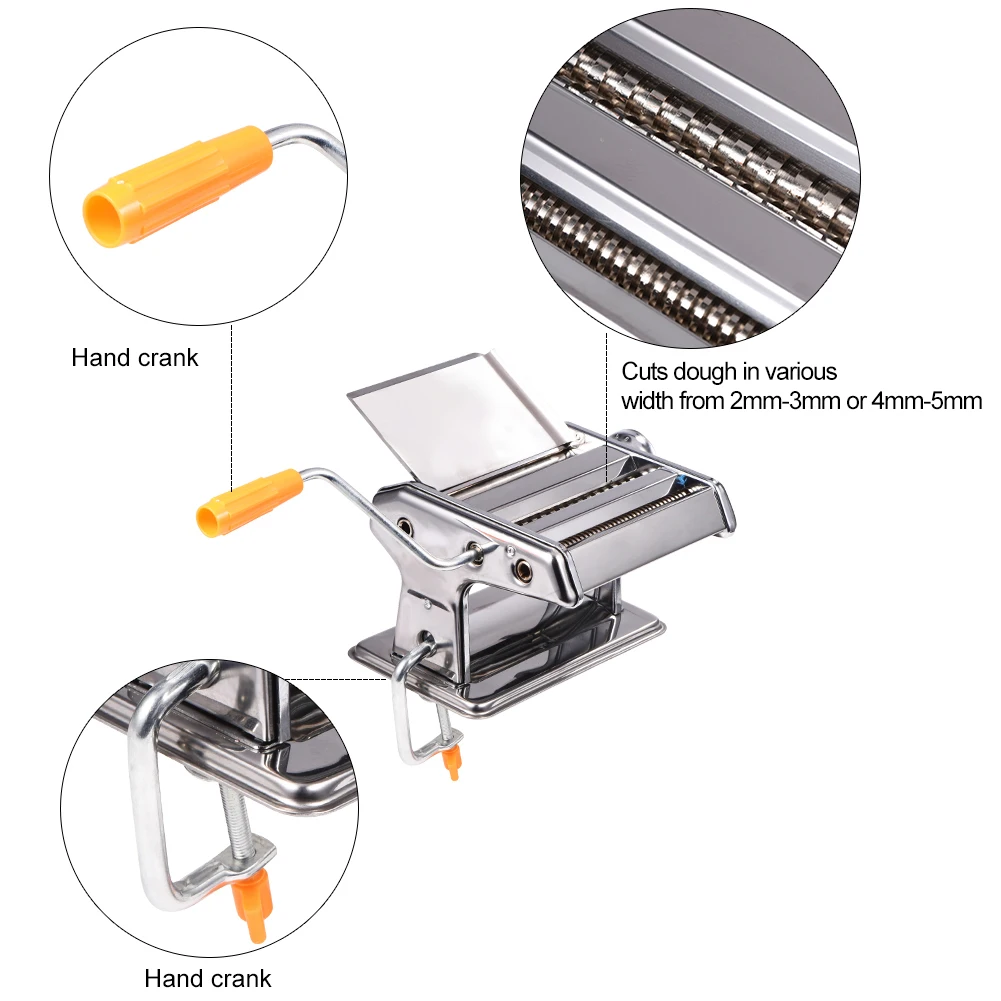 Hand crank

Cuts dough in various width from 2mm-3mm or 4mm-5mm

Hand crank