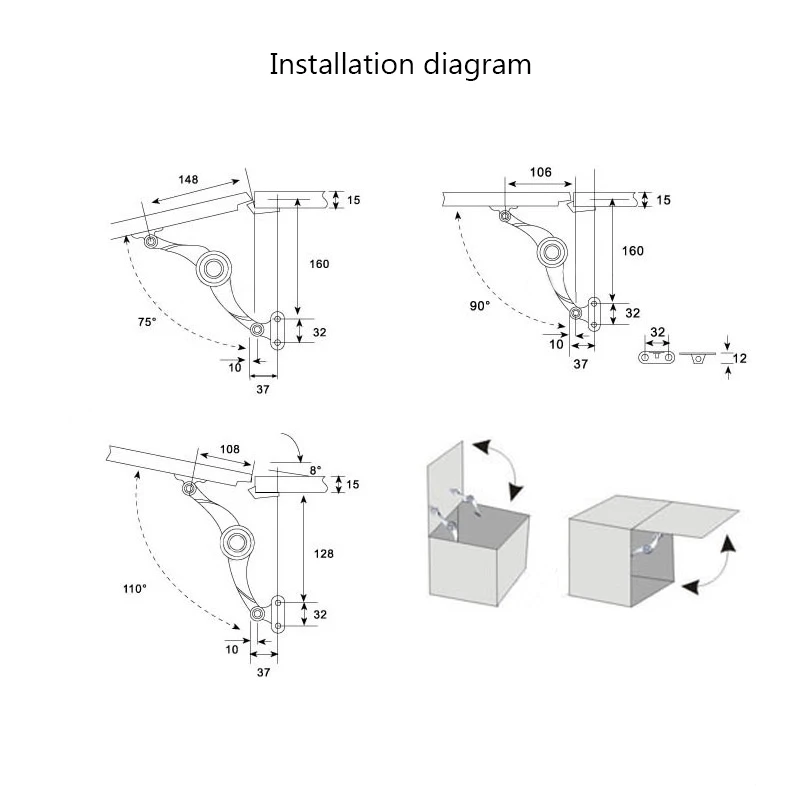 Installation diagram

148
15
160
75°
32
10
37

106
15
160
90°
32
10
37
32
12

108
8°
15
128
110°
32
10
37