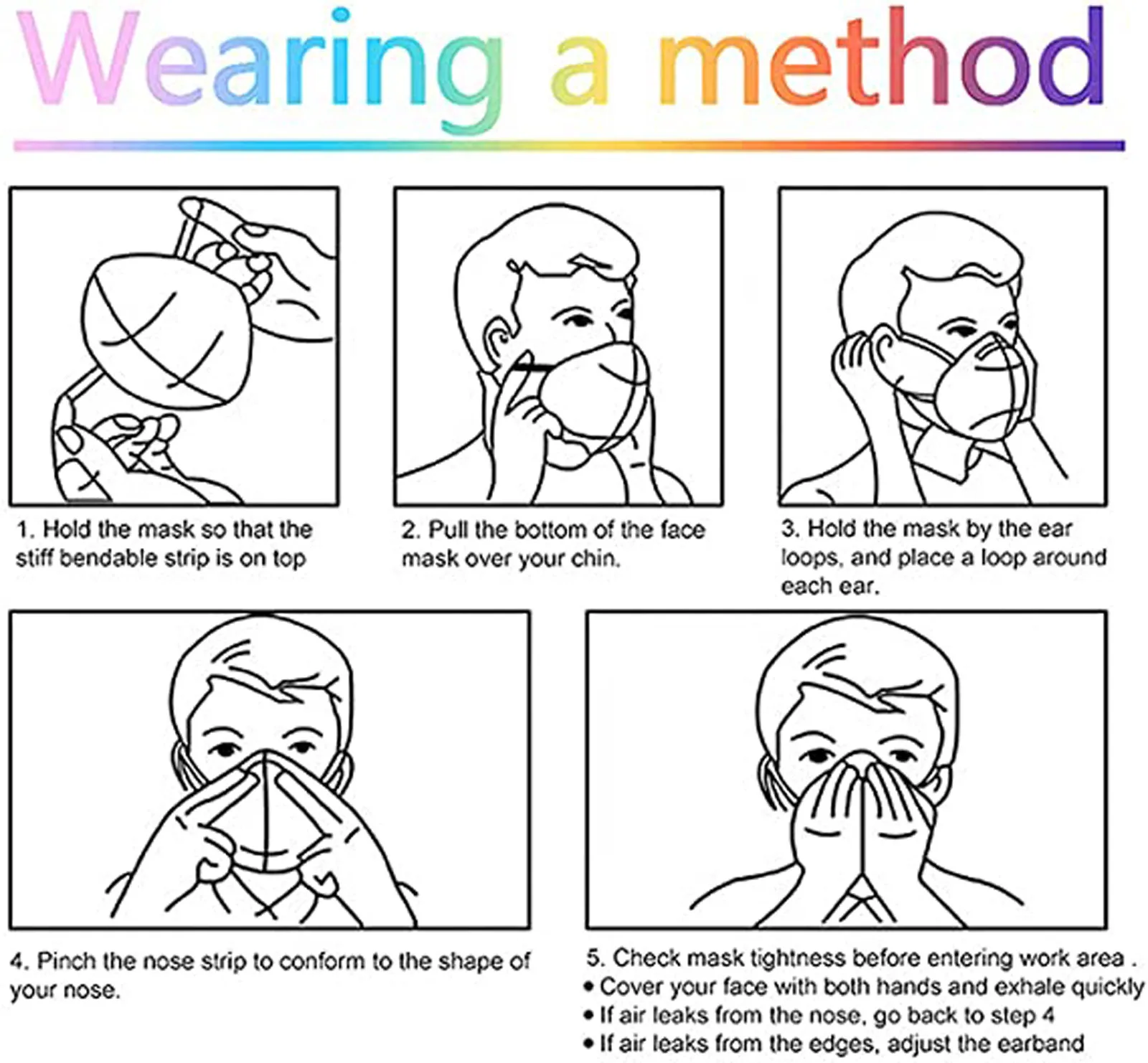 Wearing a method

1. Hold the mask so that the stiff bendable strip is on top

2. Pull the bottom of the face mask over your chin.

3. Hold the mask by the ear loops, and place a loop around each ear.

4. Pinch the nose strip to conform to the shape of your nose.

5. Check mask tightness before entering work area .
• Cover your face with both hands and exhale quickly
• If air leaks from the nose, go back to step 4
• If air leaks from the edges, adjust the earband