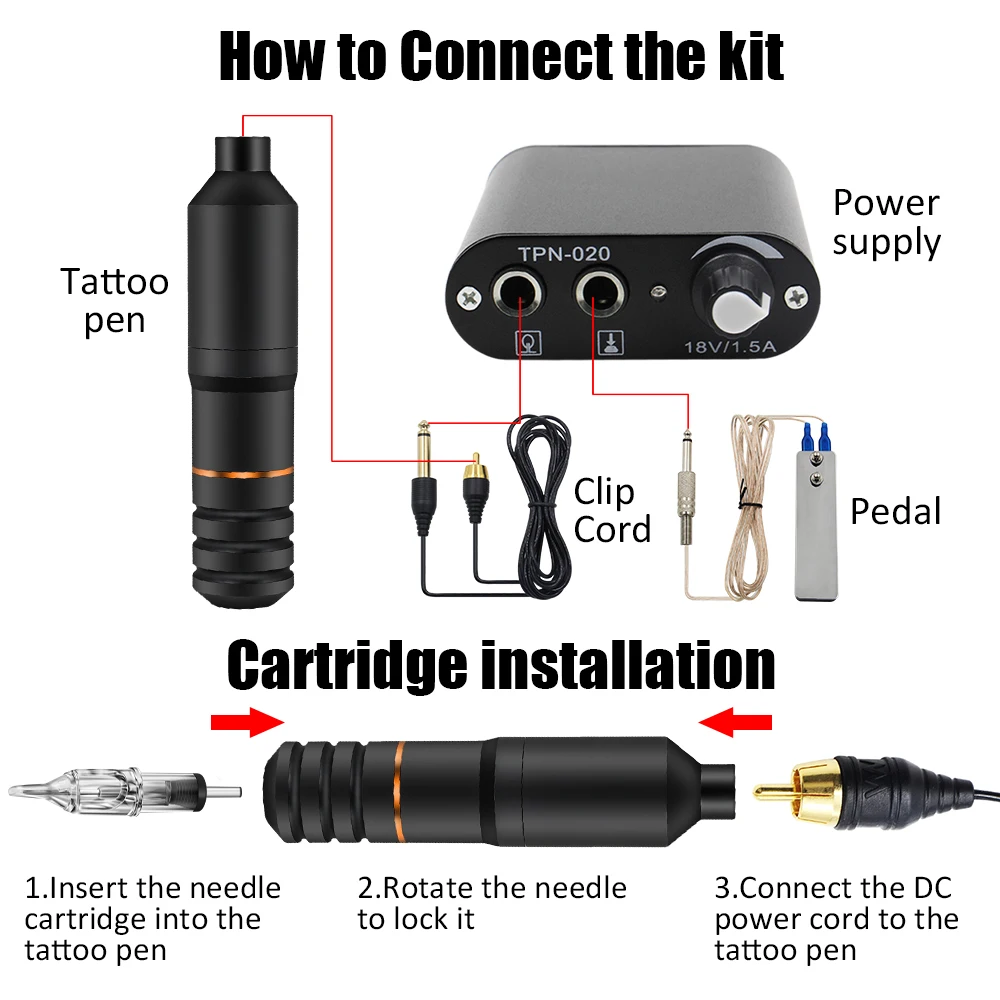 How to Connect the kit

Tattoo pen

TPN-020

18V/1.5A

Power supply

Clip Cord

Pedal

Cartridge installation

1.Insert the needle cartridge into the tattoo pen

2.Rotate the needle to lock it

3.Connect the DC power cord to the tattoo pen