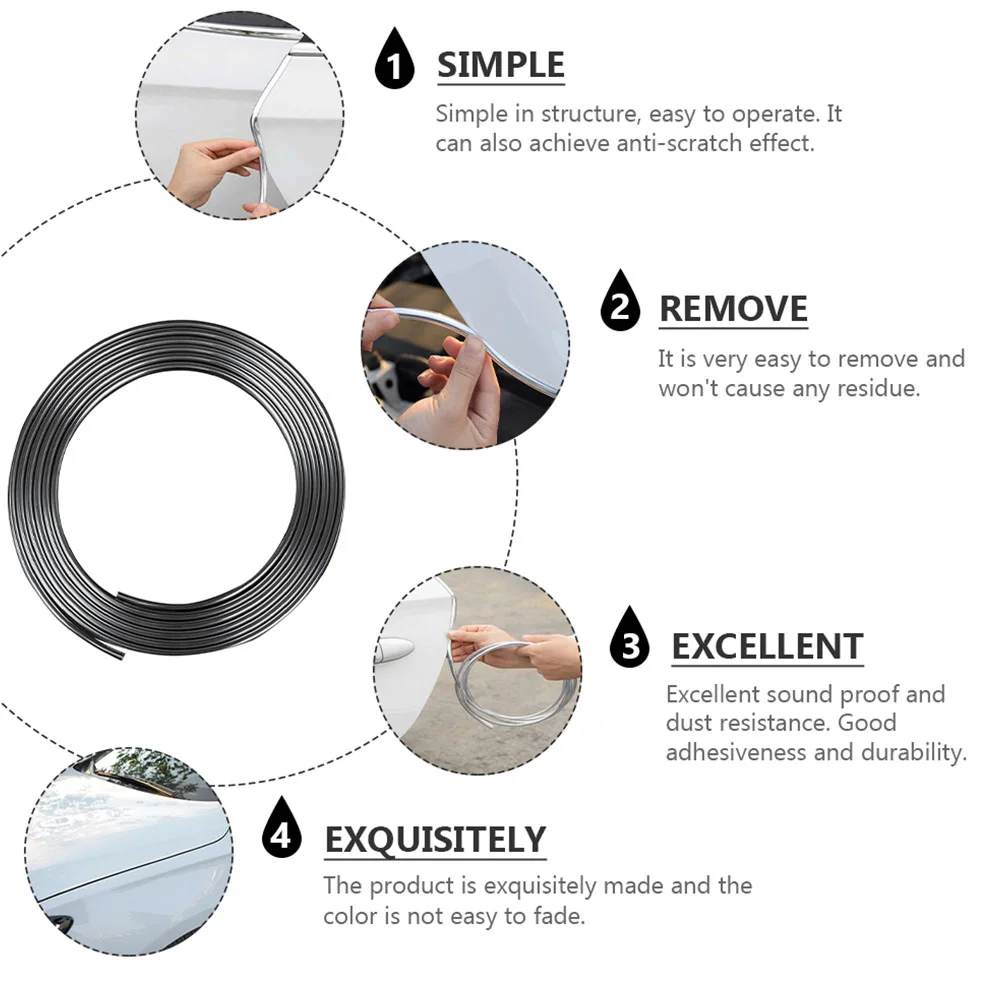 1 SIMPLE

Simple in structure, easy to operate. It can also achieve anti-scratch effect.

2 REMOVE

It is very easy to remove and won't cause any residue.

3 EXCELLENT

Excellent sound proof and dust resistance. Good adhesiveness and durability.

4 EXQUISITELY

The product is exquisitely made and the color is not easy to fade.