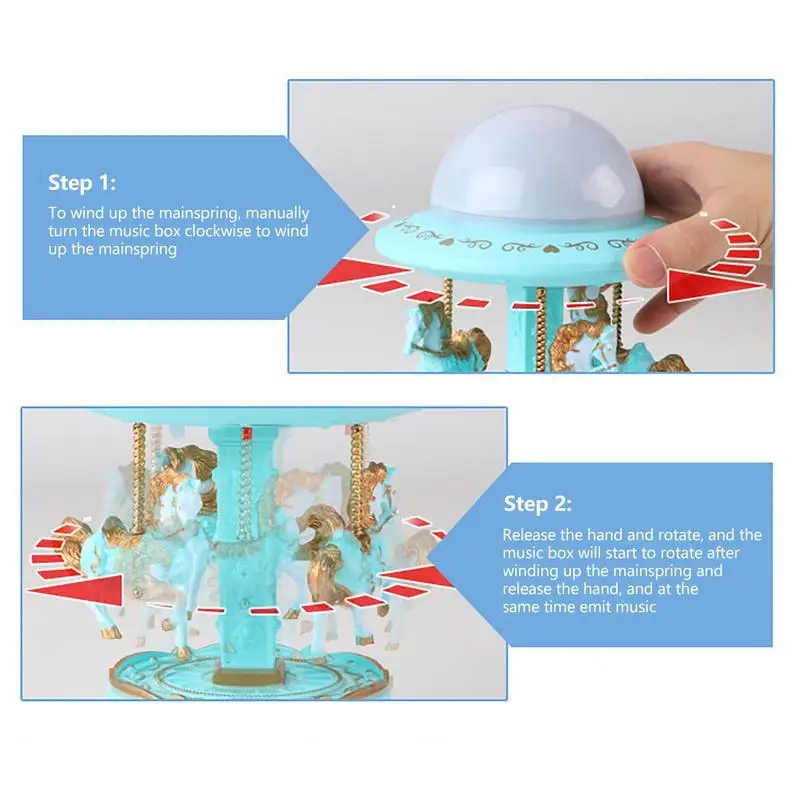 Step 1:

To wind up the mainspring, manually turn the music box clockwise to wind up the mainspring

Step 2:

Release the hand and rotate, and the music box will start to rotate after winding up the mainspring and release the hand, and at the same time emit music