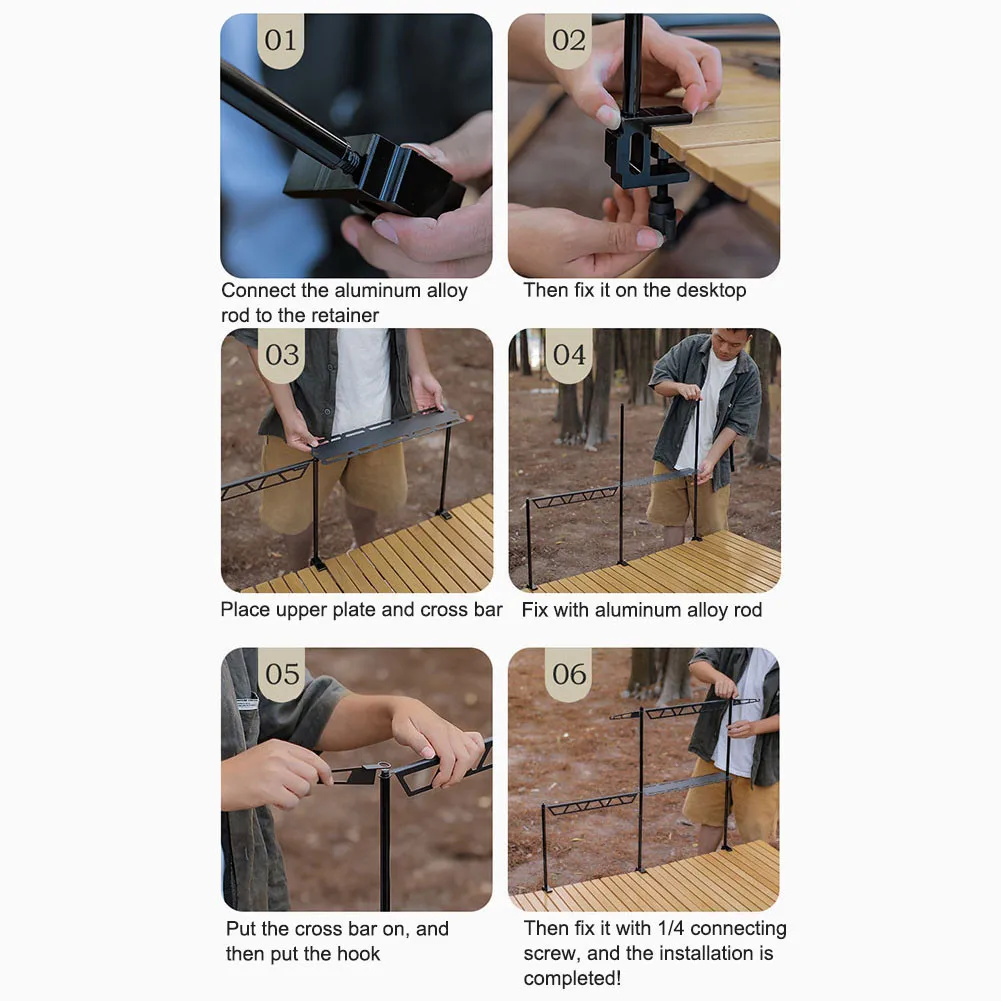 01

Connect the aluminum alloy rod to the retainer

02

Then fix it on the desktop

03

Place upper plate and cross bar

04

Fix with aluminum alloy rod

05

Put the cross bar on, and then put the hook

06

Then fix it with 1/4 connecting screw, and the installation is completed!