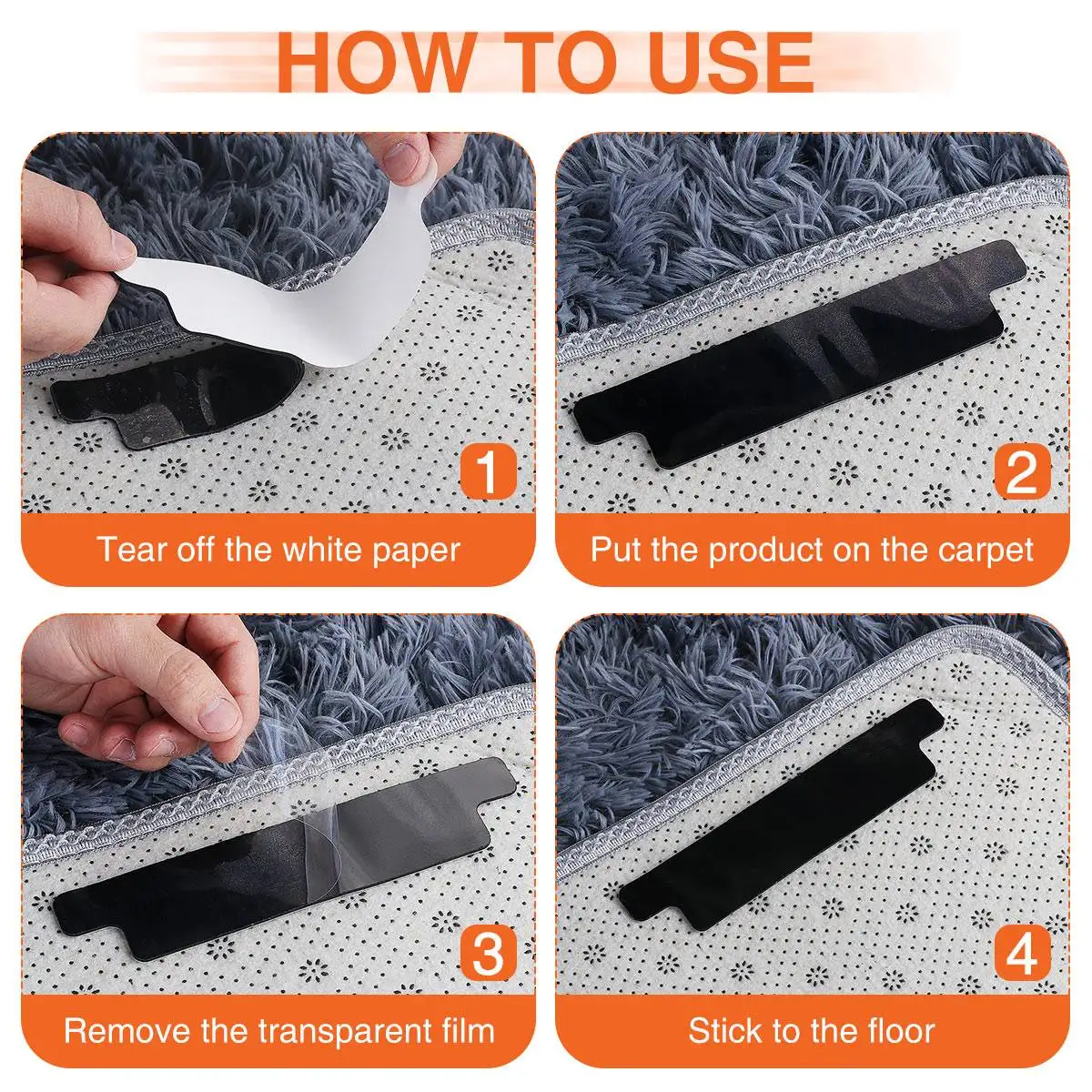 HOW TO USE

1
Tear off the white paper

2
Put the product on the carpet

3
Remove the transparent film

4
Stick to the floor