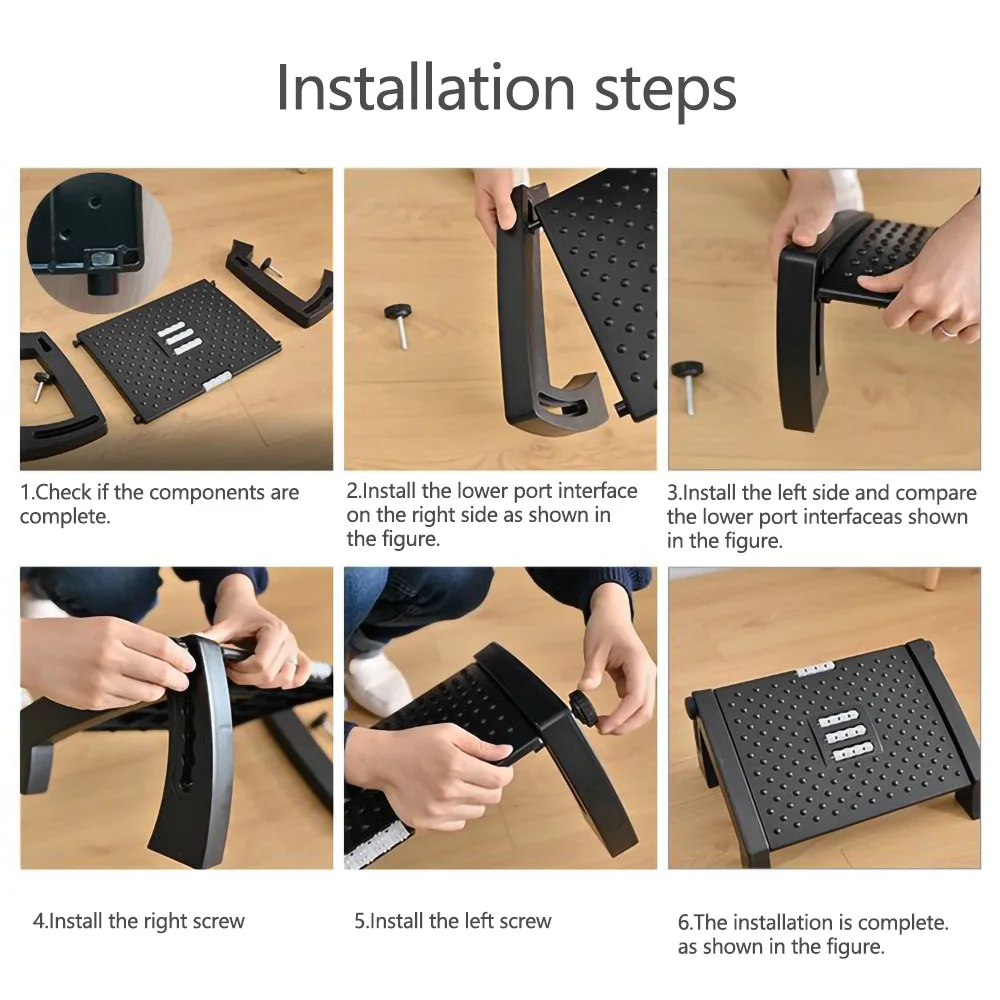 Installation steps

1.Check if the components are complete.

2.Install the lower port interface on the right side as shown in the figure.

3.Install the left side and compare the lower port interfaceas shown in the figure.

4.Install the right screw

5.Install the left screw

6.The installation is complete. as shown in the figure.