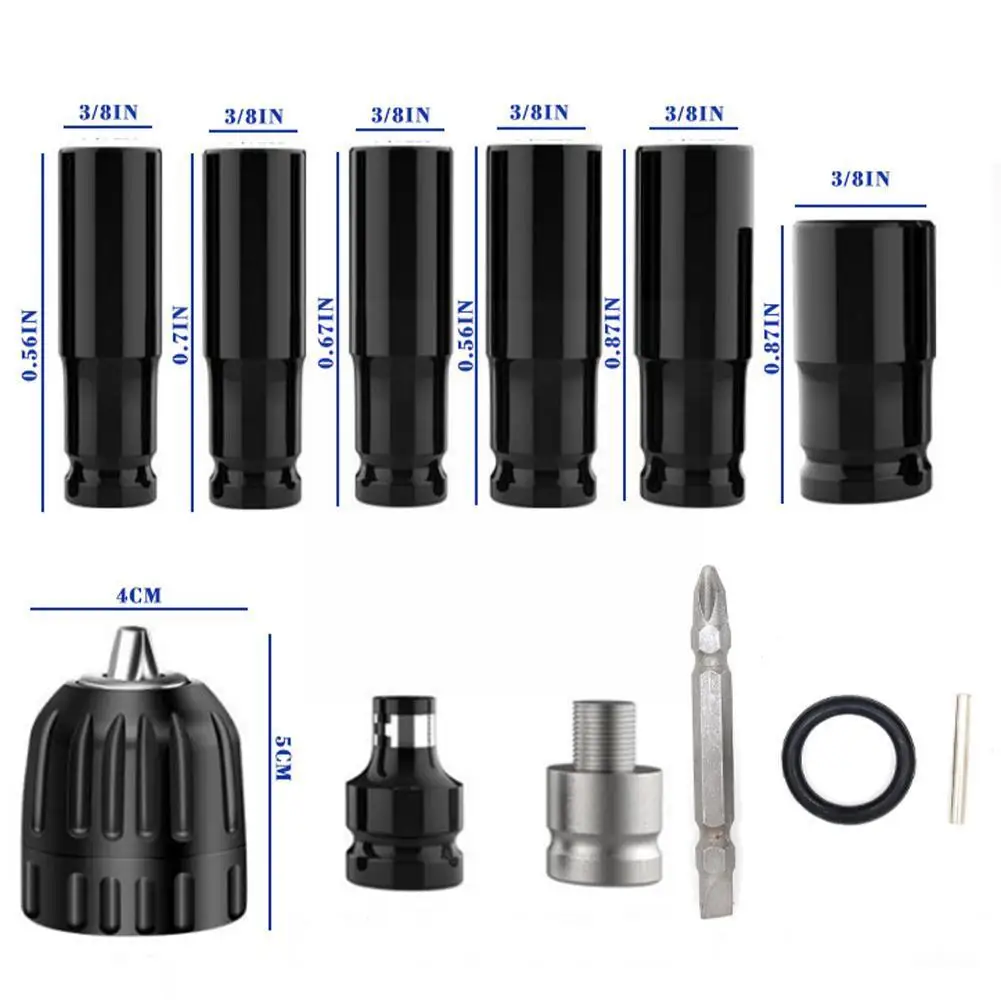 3/8IN 3/8IN 3/8IN 3/8IN 3/8IN 3/8IN

0.56IN 0.7IN 0.67IN 0.56IN 0.87IN 0.87IN

4CM

5CM