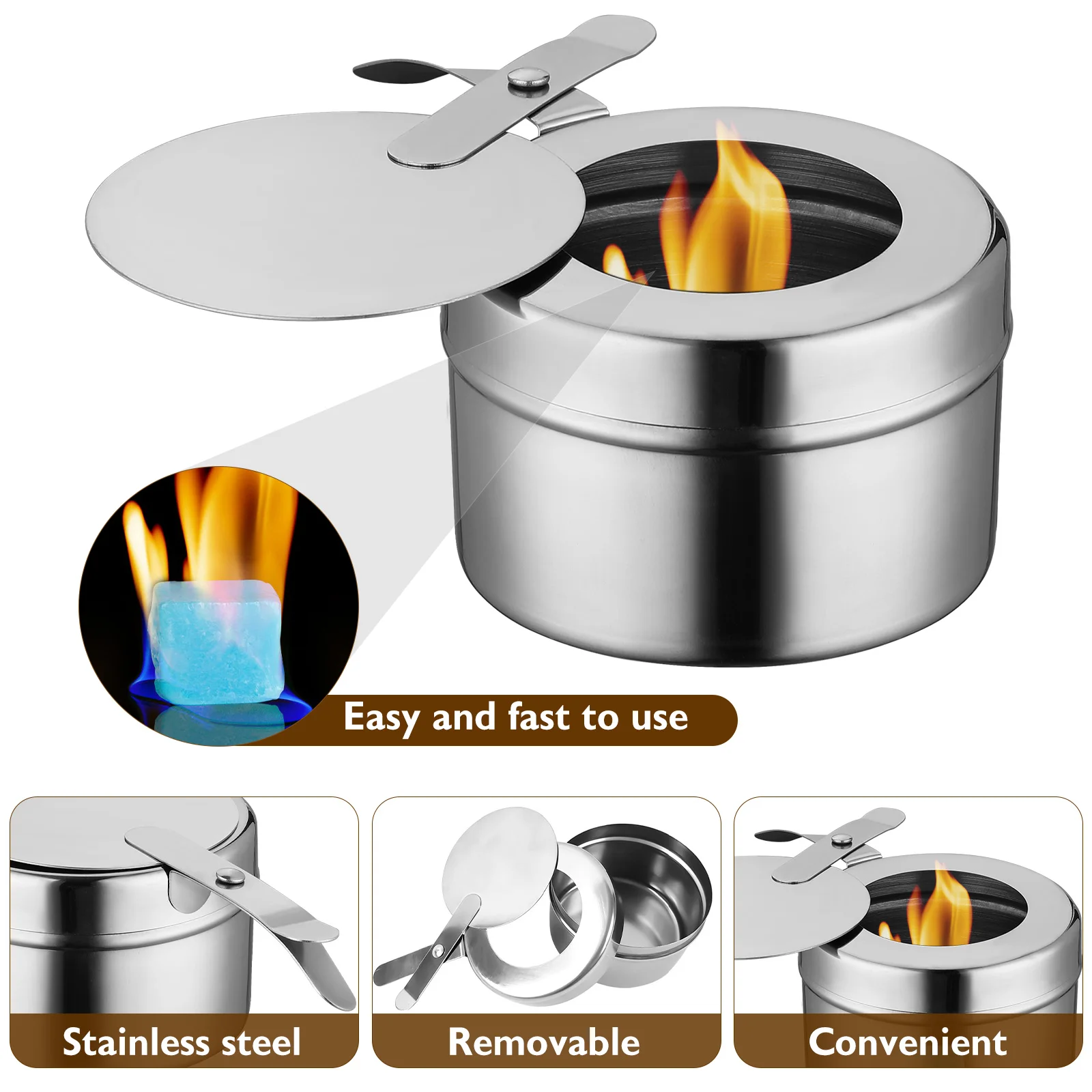 Easy and fast to use

Stainless steel

Removable

Convenient