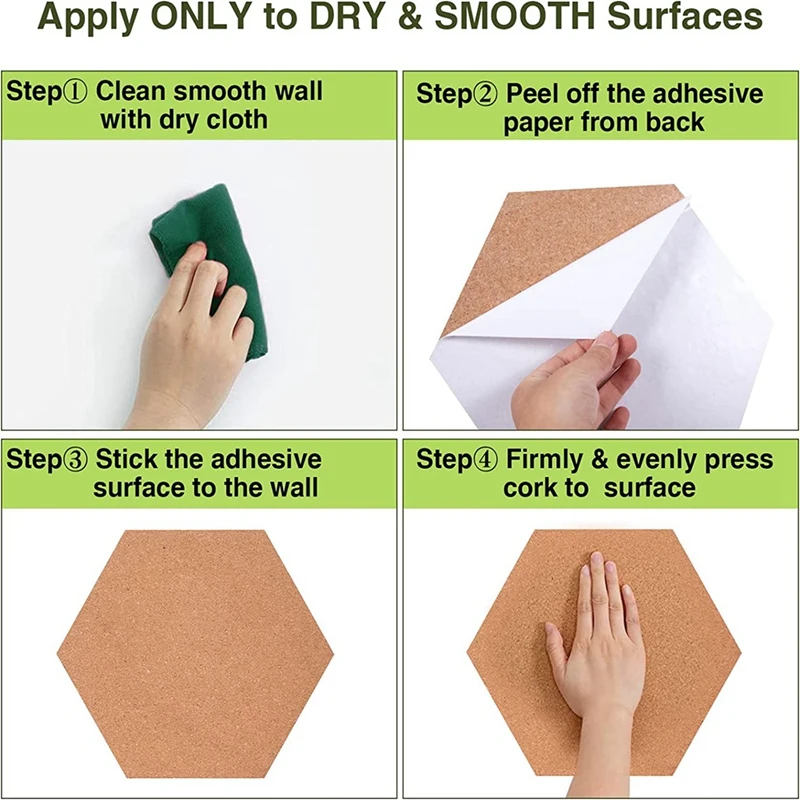 Apply ONLY to DRY & SMOOTH Surfaces

Step① Clean smooth wall with dry cloth

Step② Peel off the adhesive paper from back

Step③ Stick the adhesive surface to the wall

Step④ Firmly & evenly press cork to surface