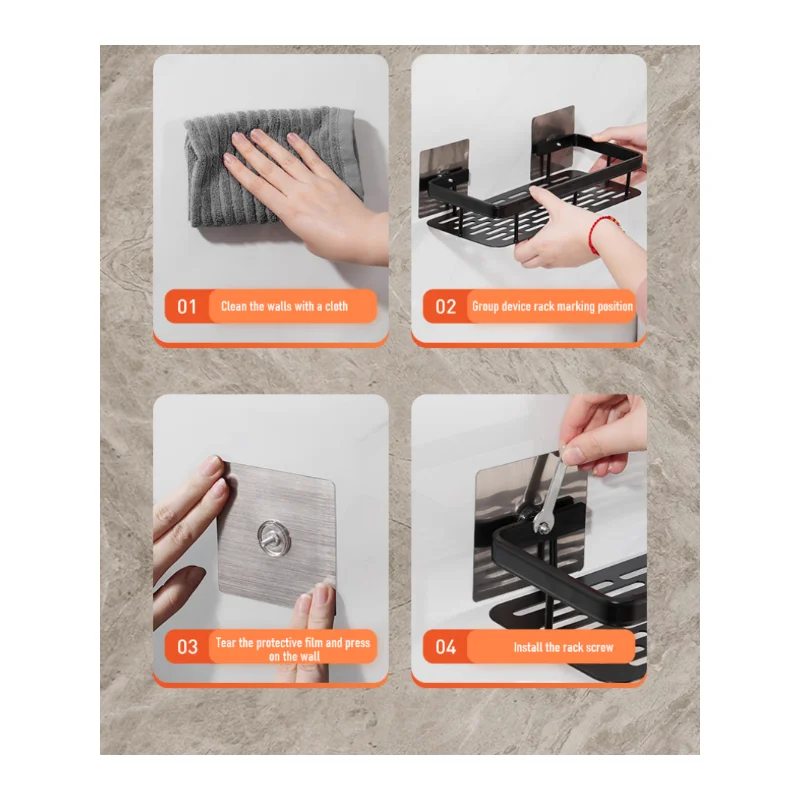 01 Clean the walls with a cloth

02 Group device rack marking position

03 Tear the protective film and press on the wall

04 Install the rack screw