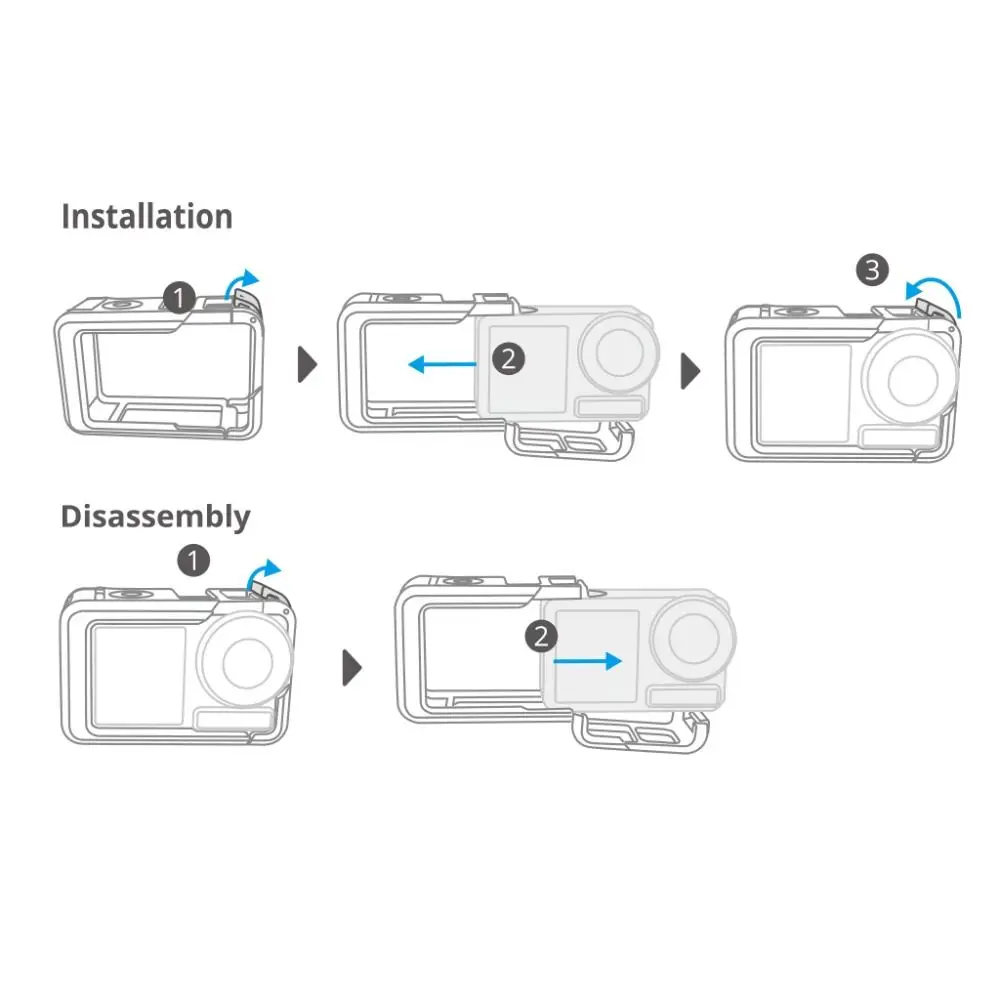 Installation

1

2

3

Disassembly

1

2