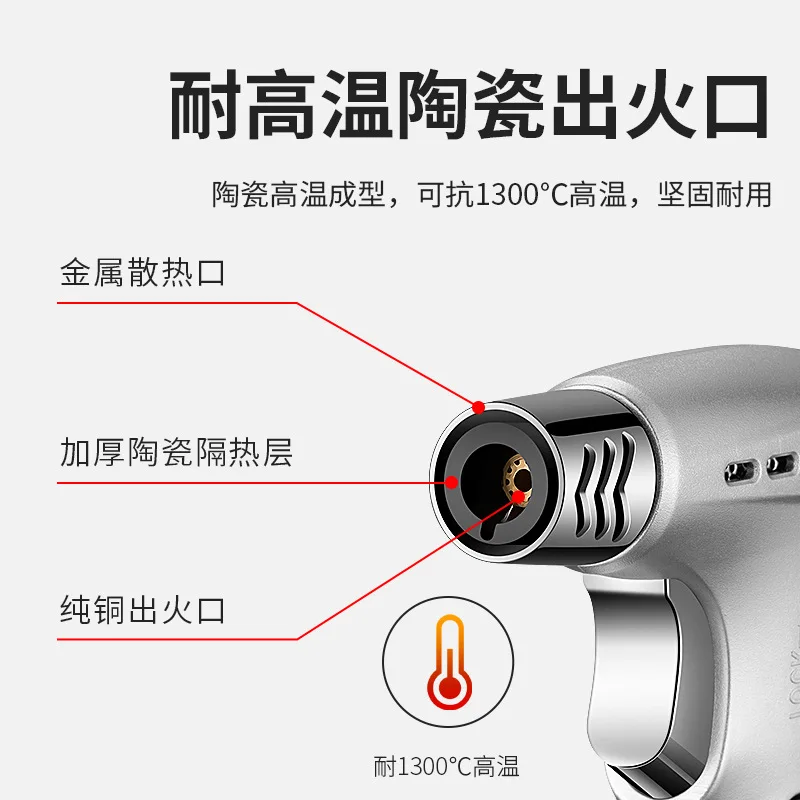 耐高温陶瓷出火口

陶瓷高温成型，可抗1300°C高温，坚固耐用

金属散热口

加厚陶瓷隔热层

纯铜出火口

耐1300°C高温