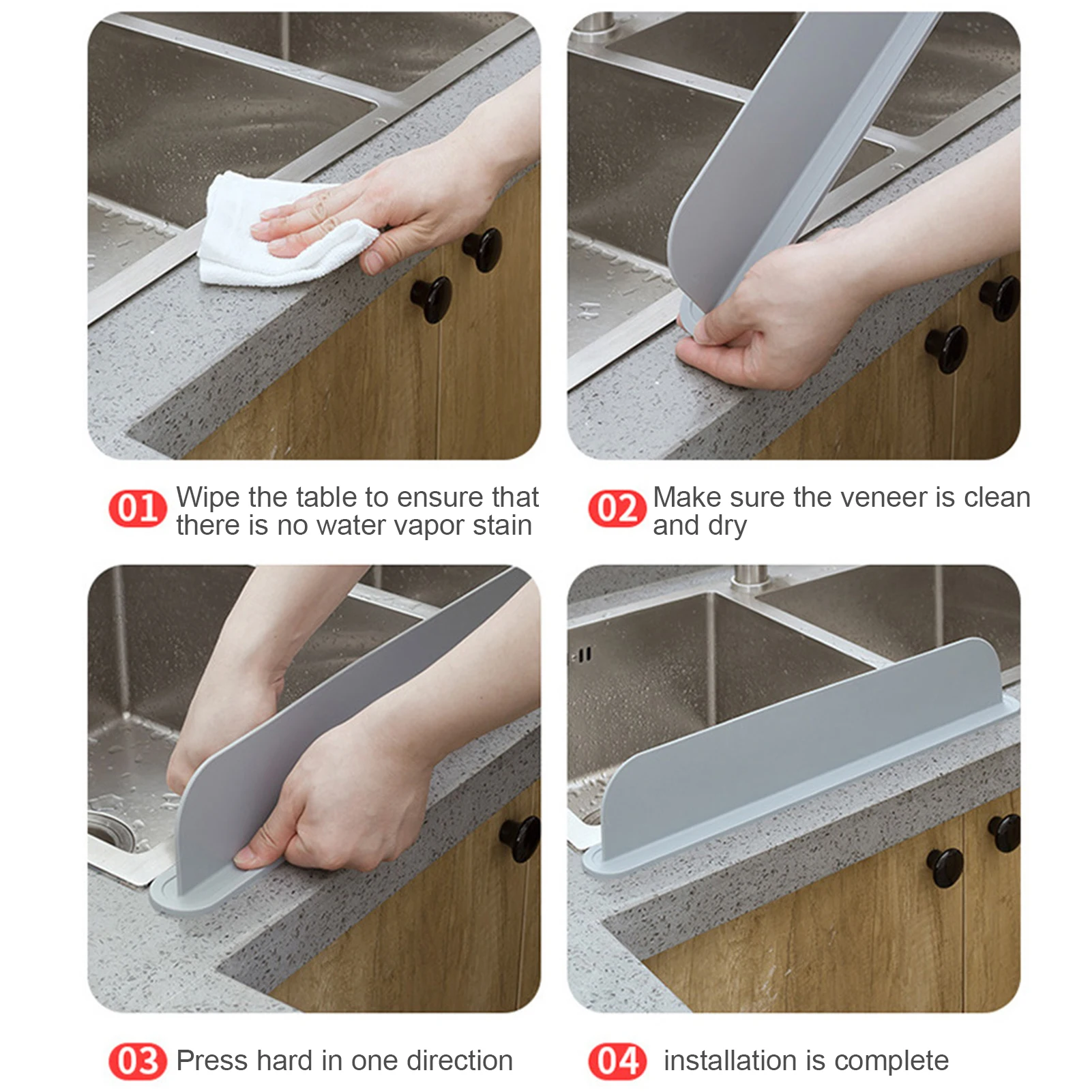 01 Wipe the table to ensure that there is no water vapor stain

02 Make sure the veneer is clean and dry

03 Press hard in one direction

04 installation is complete