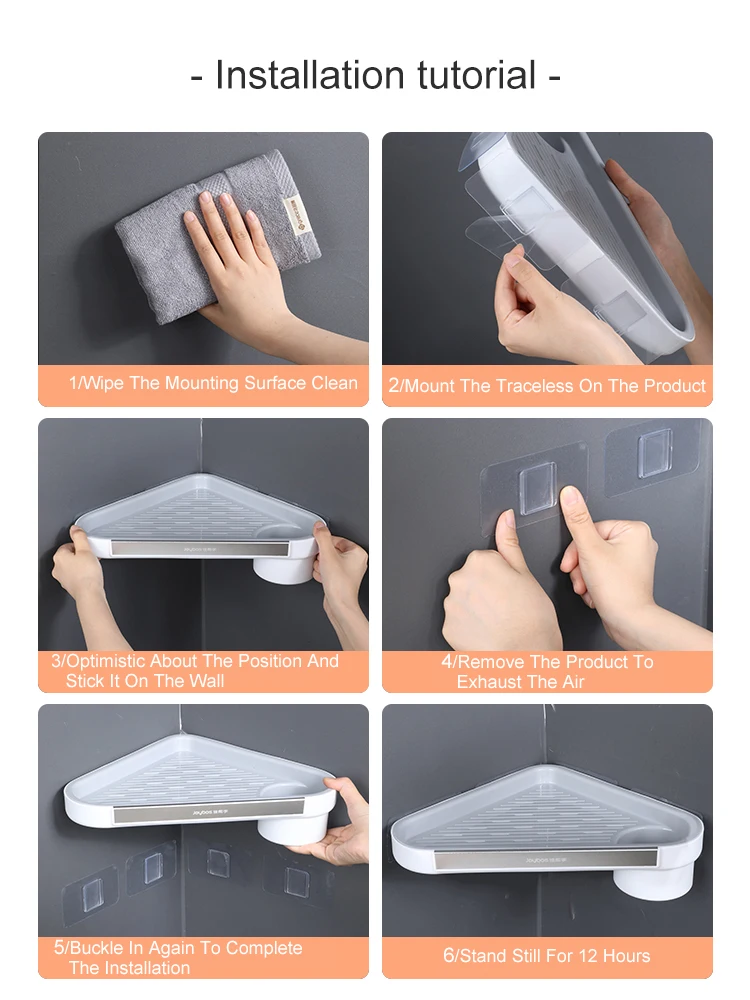 - Installation tutorial -

1/Wipe The Mounting Surface Clean

2/Mount The Traceless On The Product

3/Optimistic About The Position And Stick It On The Wall

4/Remove The Product To Exhaust The Air

5/Buckle In Again To Complete The Installation

6/Stand Still For 12 Hours