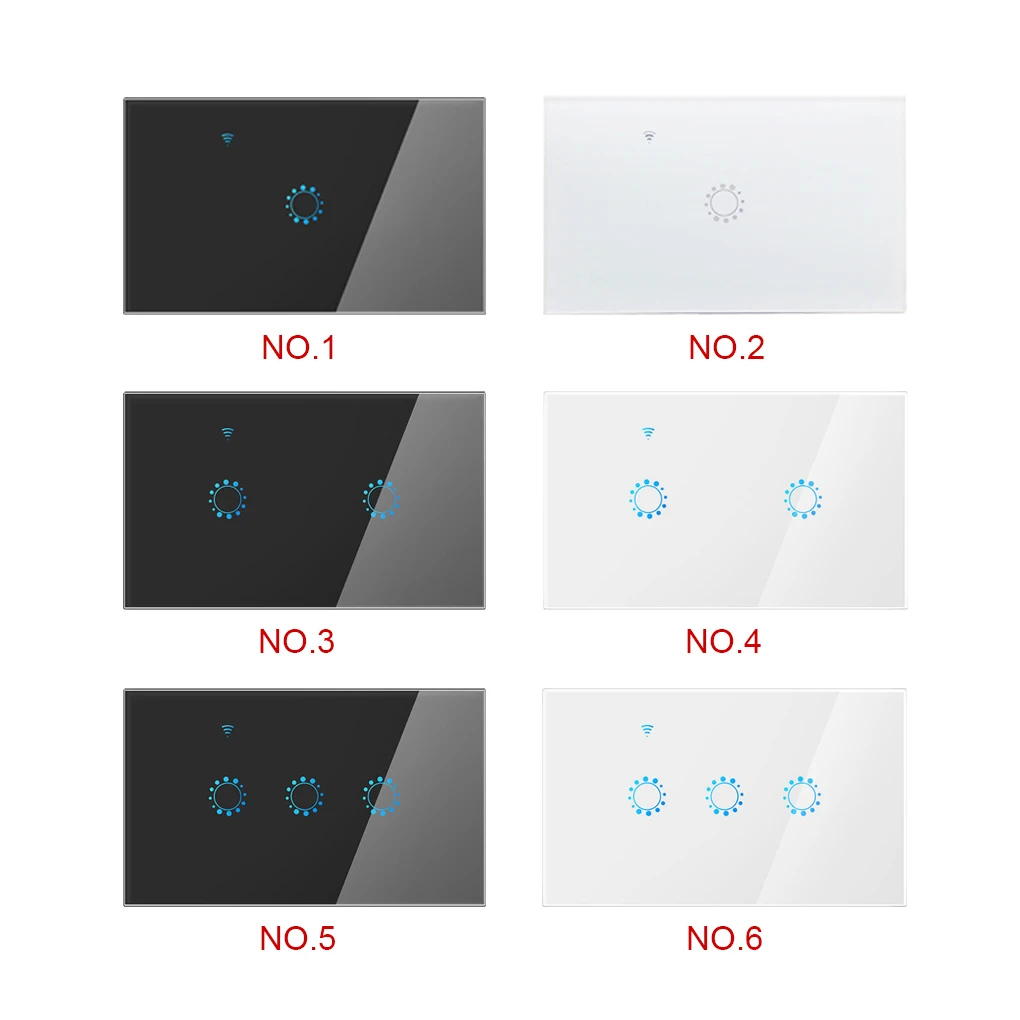 NO.1

NO.2

NO.3

NO.4

NO.5

NO.6