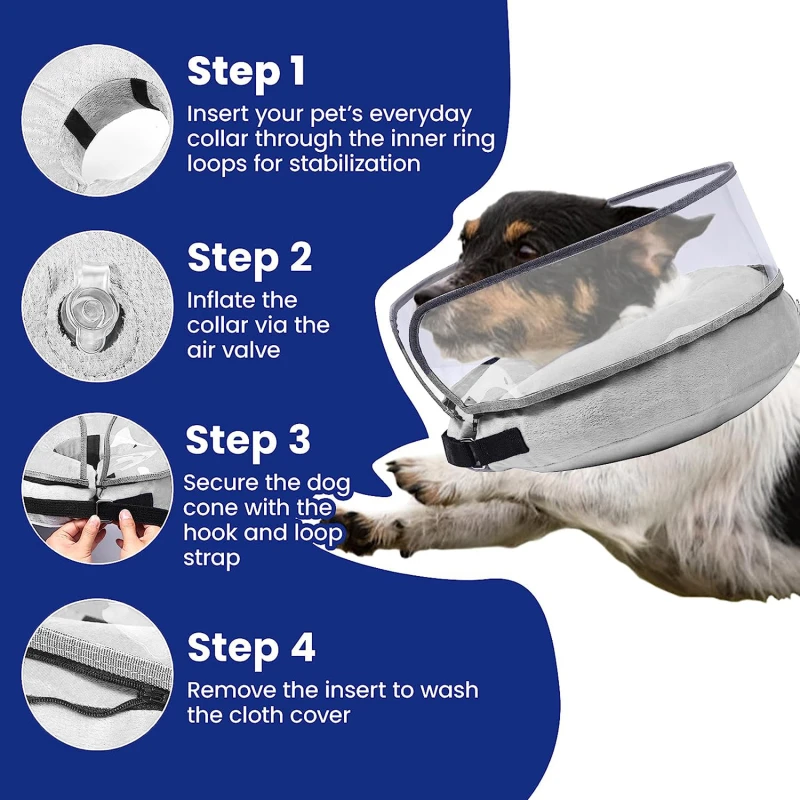 Step 1
Insert your pet's everyday collar through the inner ring loops for stabilization

Step 2
Inflate the collar via the air valve

Step 3
Secure the dog cone with the hook and loop strap

Step 4
Remove the insert to wash the cloth cover