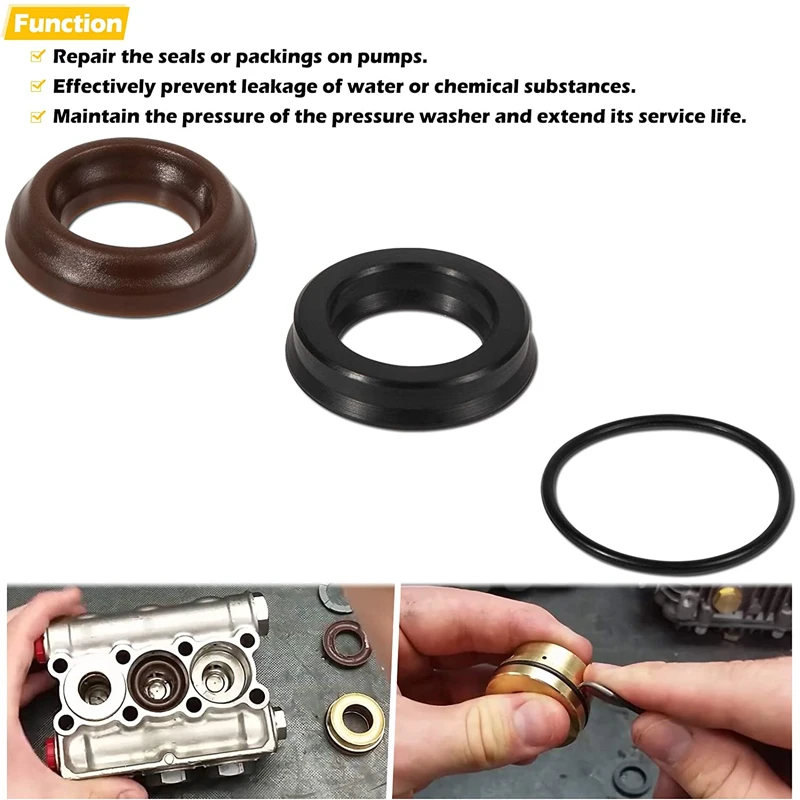 Function

Repair the seals or packings on pumps.

Effectively prevent leakage of water or chemical substances.

Maintain the pressure of the pressure washer and extend its service life.