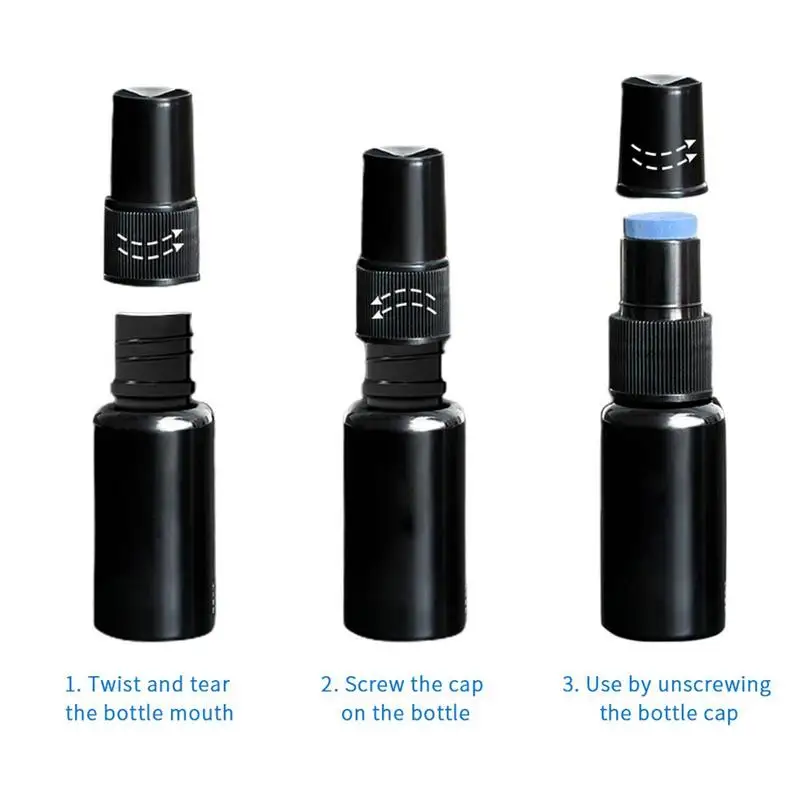 1. Twist and tear the bottle mouth

2. Screw the cap on the bottle

3. Use by unscrewing the bottle cap