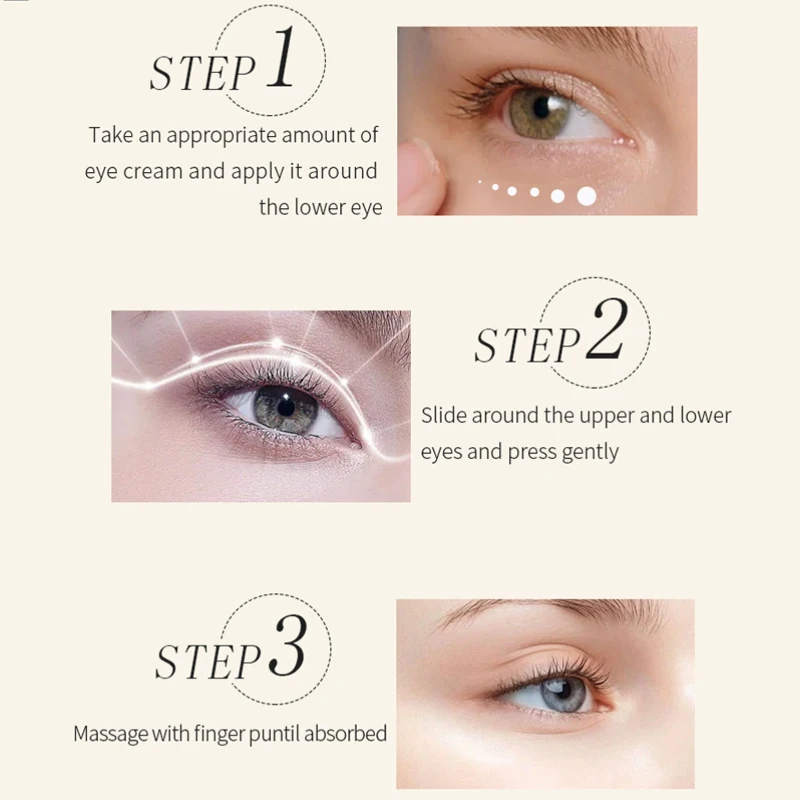 STEP 1

Take an appropriate amount of eye cream and apply it around the lower eye

STEP 2

Slide around the upper and lower eyes and press gently

STEP 3

Massage with finger puntil absorbed