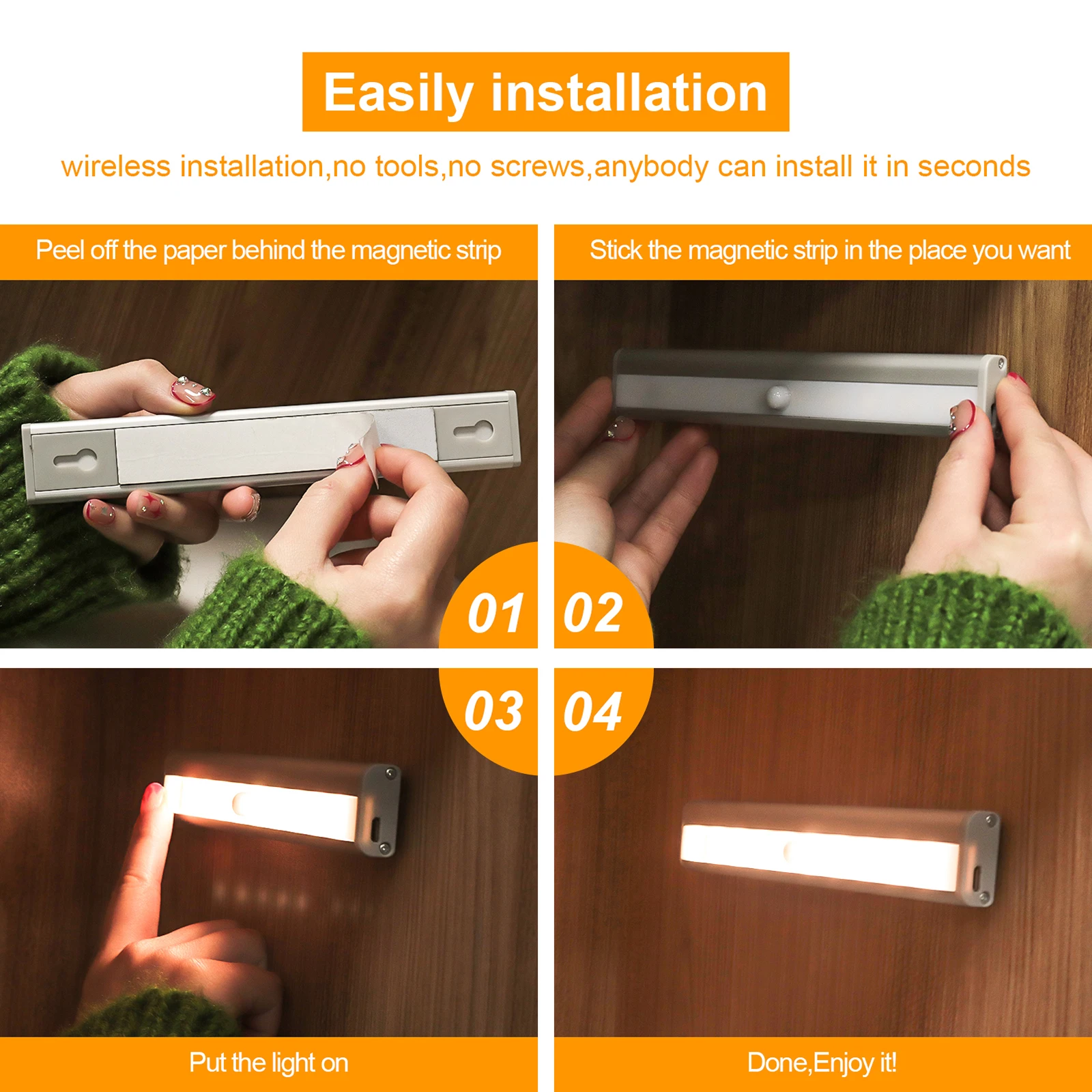 Easily installation

wireless installation,no tools,no screws,anybody can install it in seconds

Peel off the paper behind the magnetic strip

Stick the magnetic strip in the place you want

01

02

03

04

Put the light on

Done,Enjoy it!