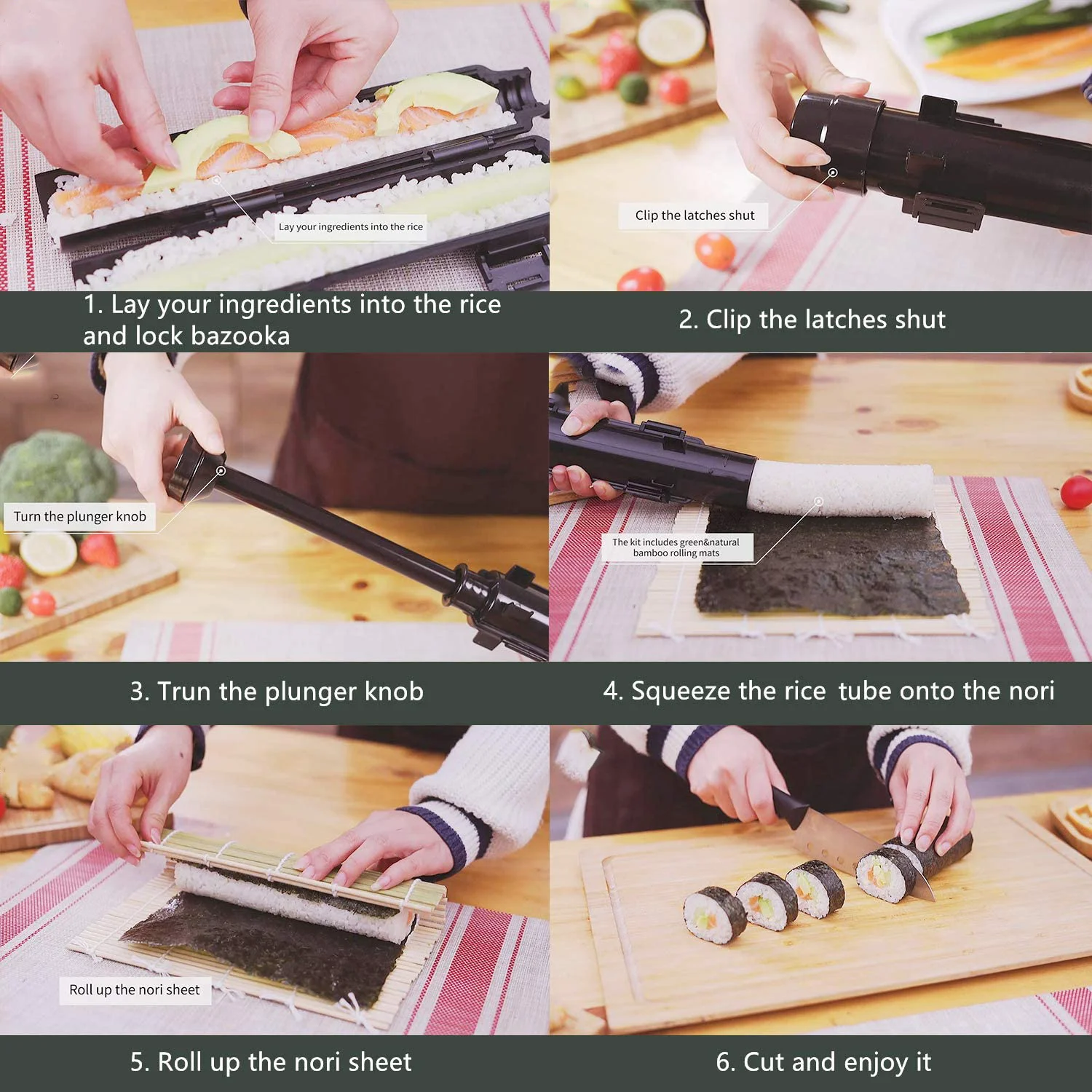 Lay your ingredients into the rice

1. Lay your ingredients into the rice and lock bazooka

Clip the latches shut

2. Clip the latches shut

Turn the plunger knob

3. Trun the plunger knob

The kit includes green&natural bamboo rolling mats

4. Squeeze the rice tube onto the nori

Roll up the nori sheet

5. Roll up the nori sheet

6. Cut and enjoy it