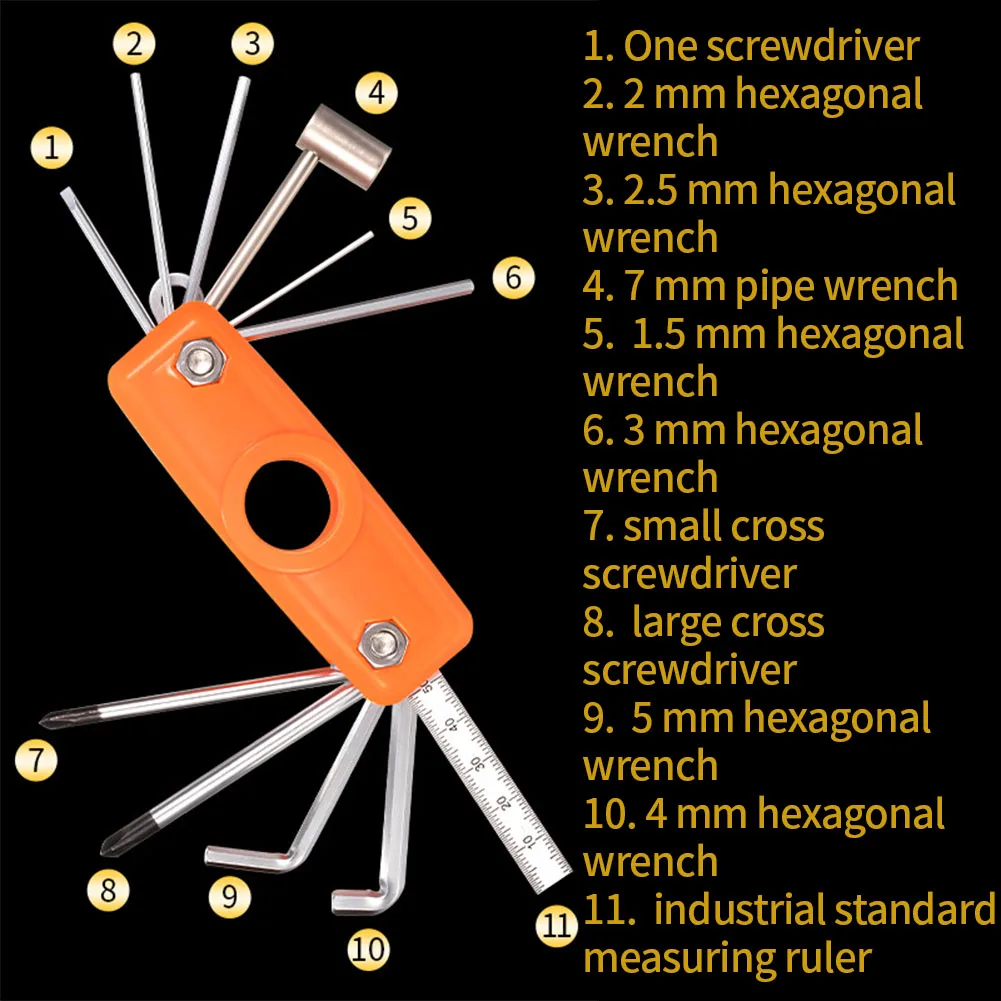 1
2
3
4
5
6
7
8
9
10
11

50 40 30 20 10

1. One screwdriver
2. 2 mm hexagonal wrench
3. 2.5 mm hexagonal wrench
4. 7 mm pipe wrench
5. 1.5 mm hexagonal wrench
6. 3 mm hexagonal wrench
7. small cross screwdriver
8. large cross screwdriver
9. 5 mm hexagonal wrench
10. 4 mm hexagonal wrench
11. industrial standard measuring ruler