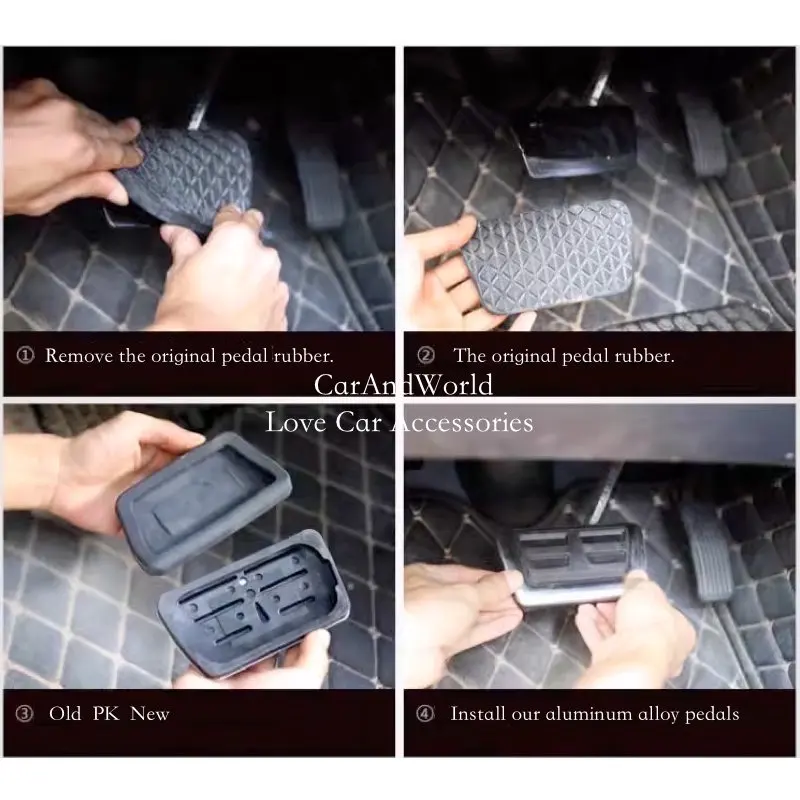 ① Remove the original pedal rubber.

② The original pedal rubber.

CarAndWorld
Love Car Accessories

③ Old PK New

④ Install our aluminum alloy pedals