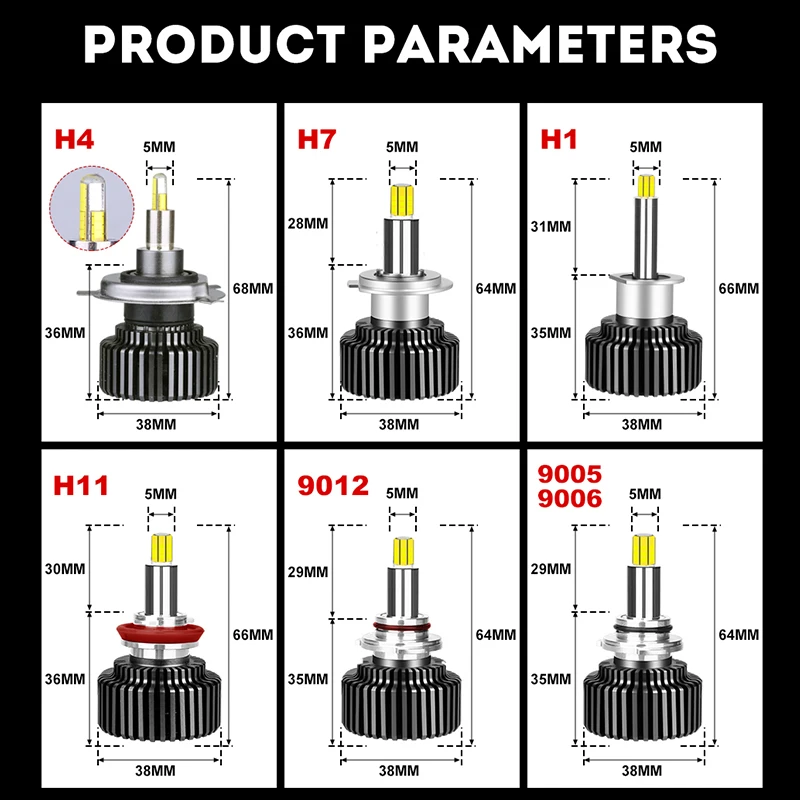 PRODUCT PARAMETERS

H4
5MM
68MM
36MM
38MM

H7
5MM
28MM
64MM
36MM
38MM

H1
5MM
31MM
66MM
35MM
38MM

H11
5MM
30MM
66MM
36MM
38MM

9012
5MM
29MM
64MM
35MM
38MM

9005
9006
5MM
29MM
64MM
35MM
38MM