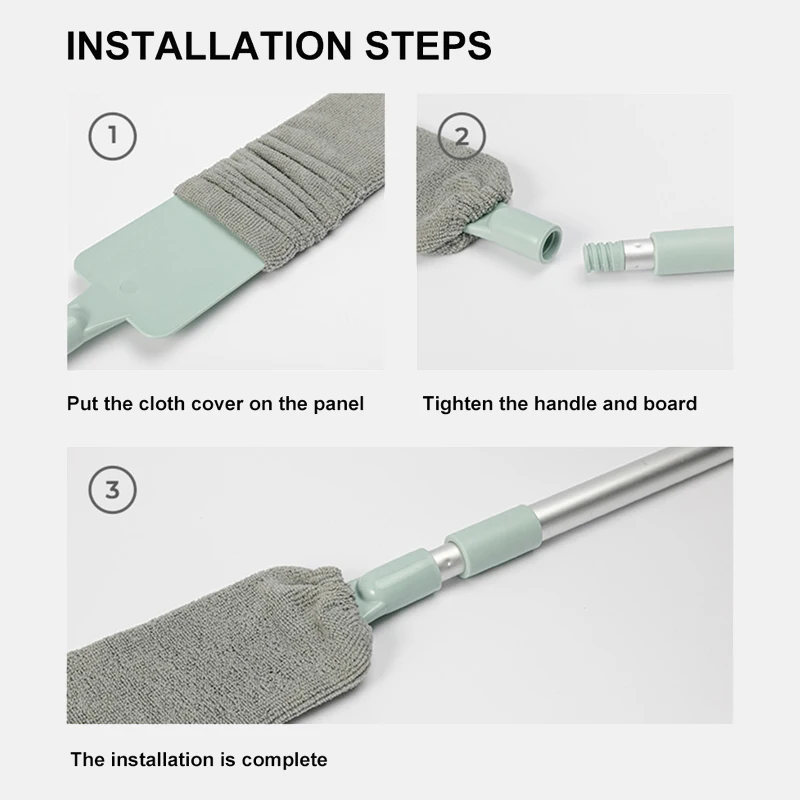 INSTALLATION STEPS

1

Put the cloth cover on the panel

2

Tighten the handle and board

3

The installation is complete