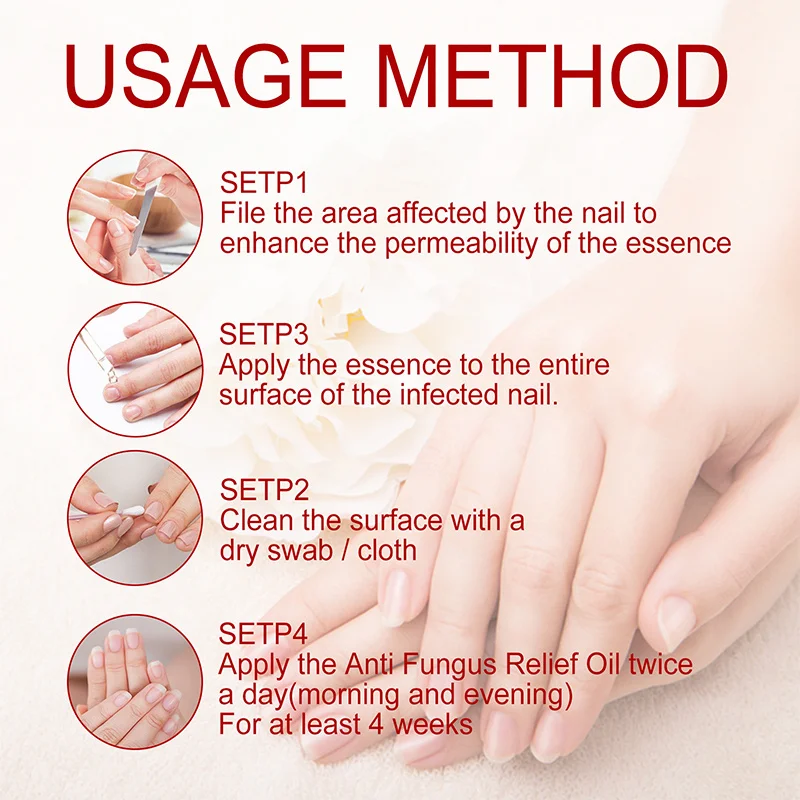 USAGE METHOD

SETP1
File the area affected by the nail to enhance the permeability of the essence

SETP3
Apply the essence to the entire surface of the infected nail.

SETP2
Clean the surface with a dry swab / cloth

SETP4
Apply the Anti Fungus Relief Oil twice a day(morning and evening)
For at least 4 weeks