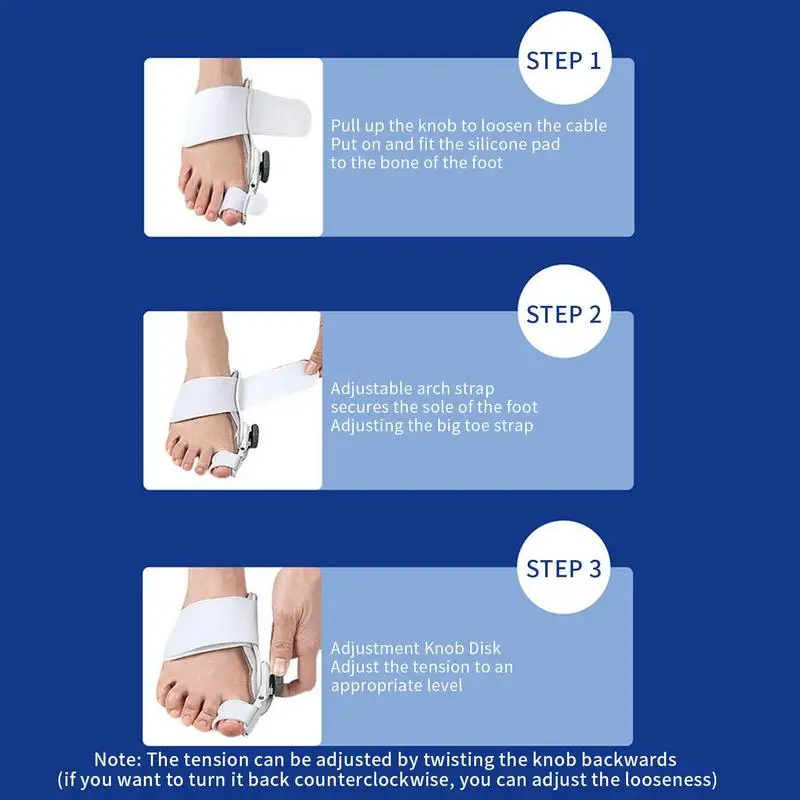 STEP 1

Pull up the knob to loosen the cable
Put on and fit the silicone pad
to the bone of the foot

STEP 2

Adjustable arch strap
secures the sole of the foot
Adjusting the big toe strap

STEP 3

Adjustment Knob Disk
Adjust the tension to an
appropriate level

Note: The tension can be adjusted by twisting the knob backwards
(if you want to turn it back counterclockwise, you can adjust the looseness)