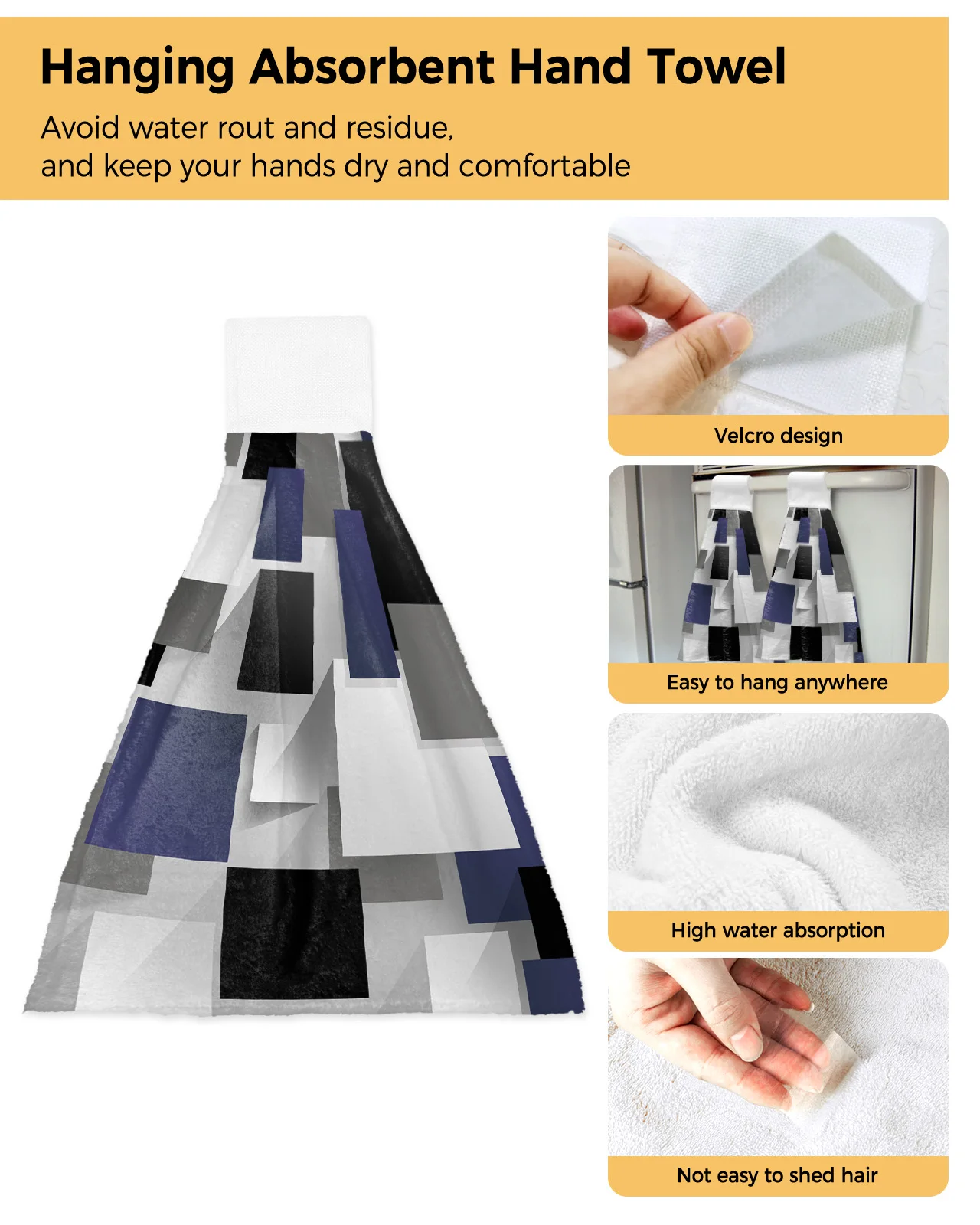 Hanging Absorbent Hand Towel

Avoid water rout and residue, and keep your hands dry and comfortable

Velcro design

Easy to hang anywhere

High water absorption

Not easy to shed hair