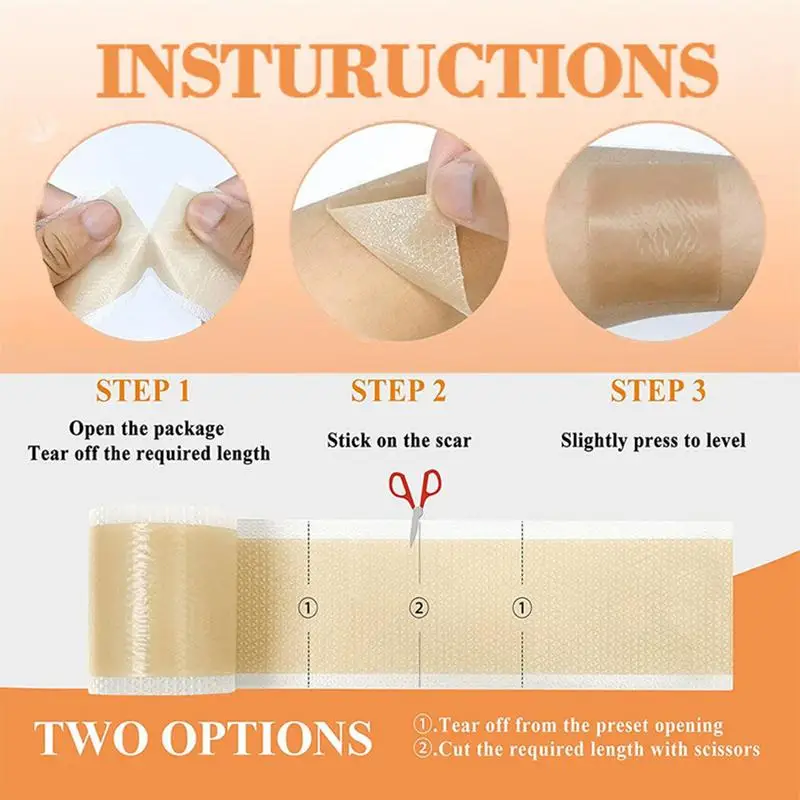 INSTURUCTIONS

STEP 1
Open the package
Tear off the required length

STEP 2
Stick on the scar

STEP 3
Slightly press to level

①

②

①

TWO OPTIONS

①.Tear off from the preset opening
②.Cut the required length with scissors