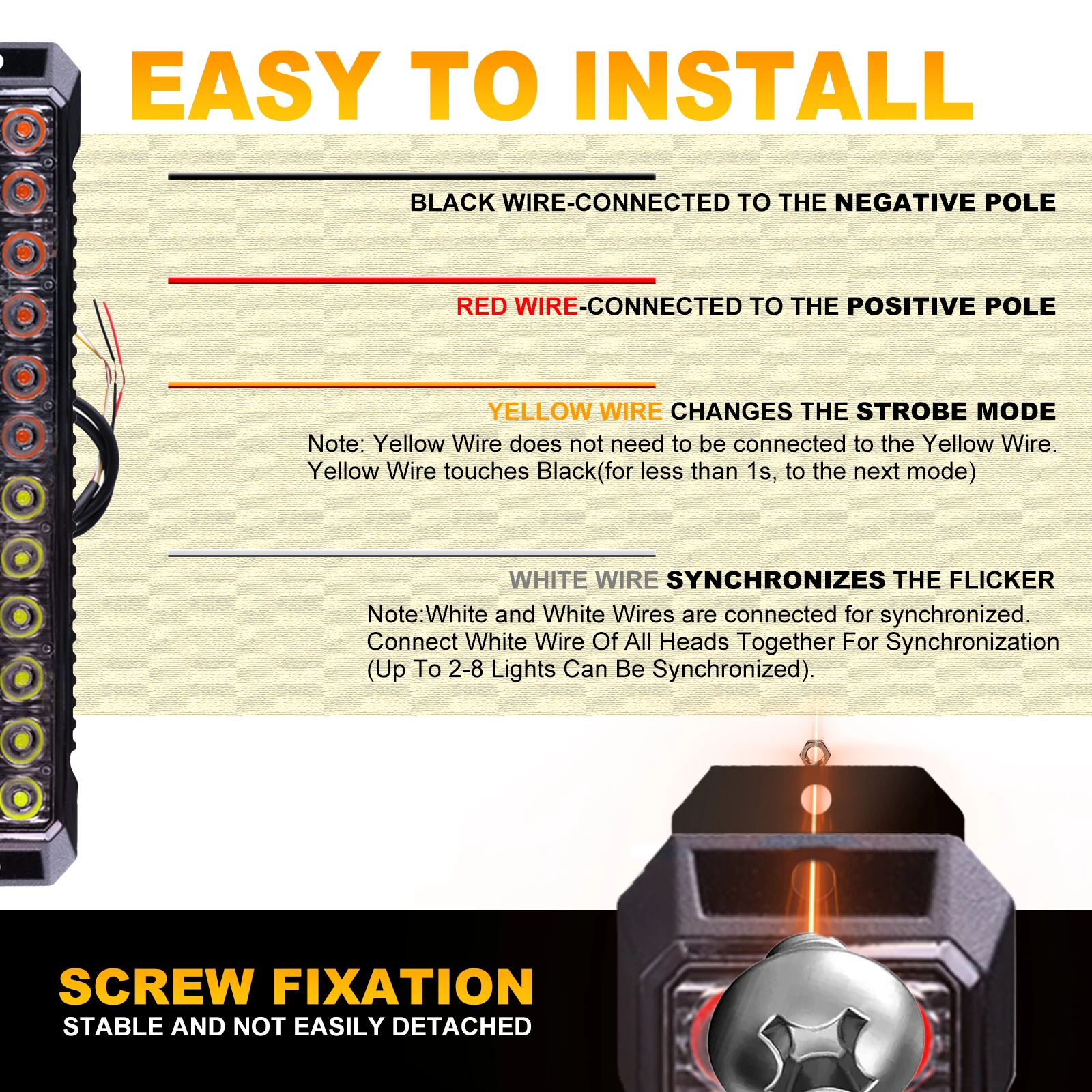 EASY TO INSTALL

BLACK WIRE-CONNECTED TO THE NEGATIVE POLE

RED WIRE-CONNECTED TO THE POSITIVE POLE

YELLOW WIRE CHANGES THE STROBE MODE
Note: Yellow Wire does not need to be connected to the Yellow Wire. Yellow Wire touches Black(for less than 1s, to the next mode)

WHITE WIRE SYNCHRONIZES THE FLICKER
Note:White and White Wires are connected for synchronized. Connect White Wire Of All Heads Together For Synchronization (Up To 2-8 Lights Can Be Synchronized).

SCREW FIXATION
STABLE AND NOT EASILY DETACHED