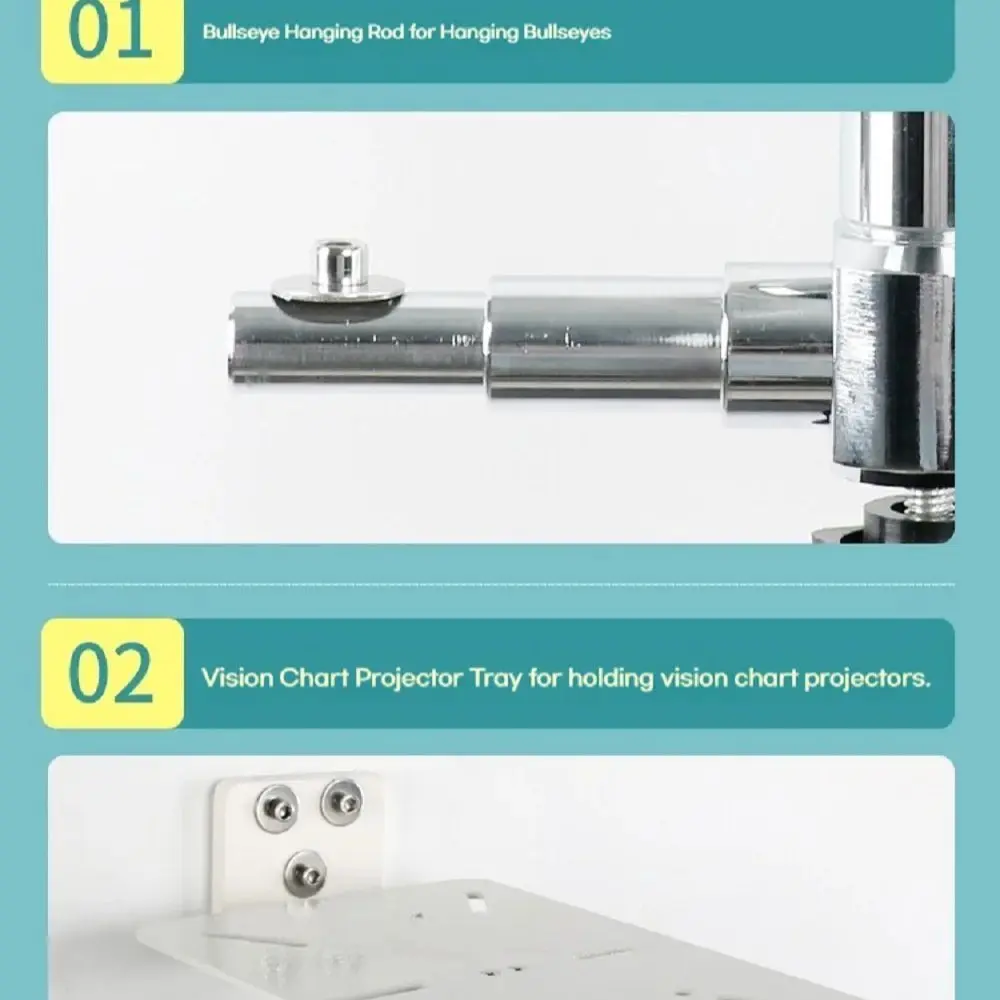 01

Bullseye Hanging Rod for Hanging Bullseyes

02

Vision Chart Projector Tray for holding vision chart projectors.