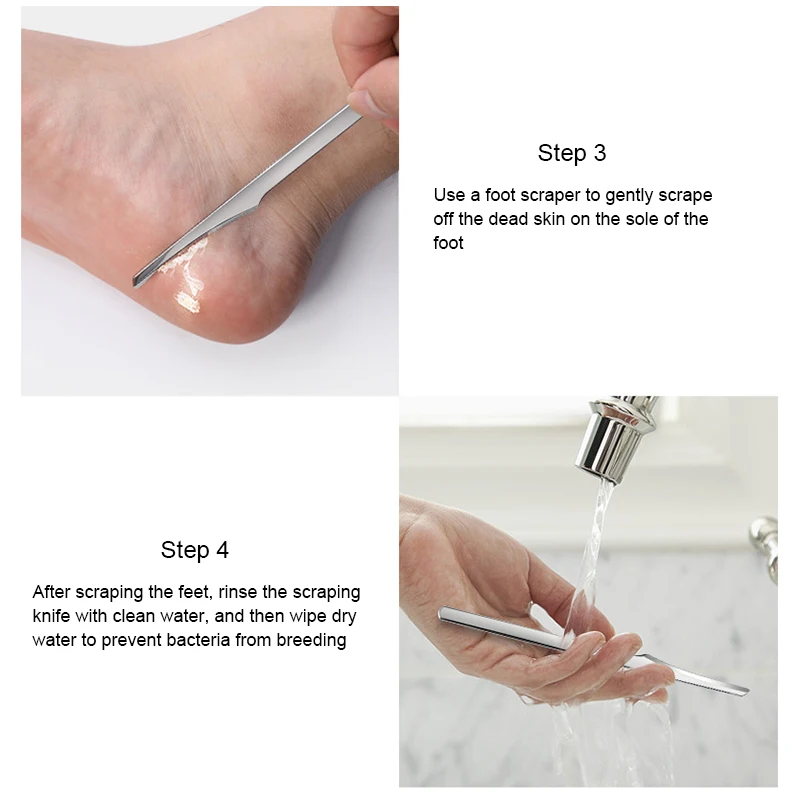 Step 3

Use a foot scraper to gently scrape off the dead skin on the sole of the foot

Step 4

After scraping the feet, rinse the scraping knife with clean water, and then wipe dry water to prevent bacteria from breeding