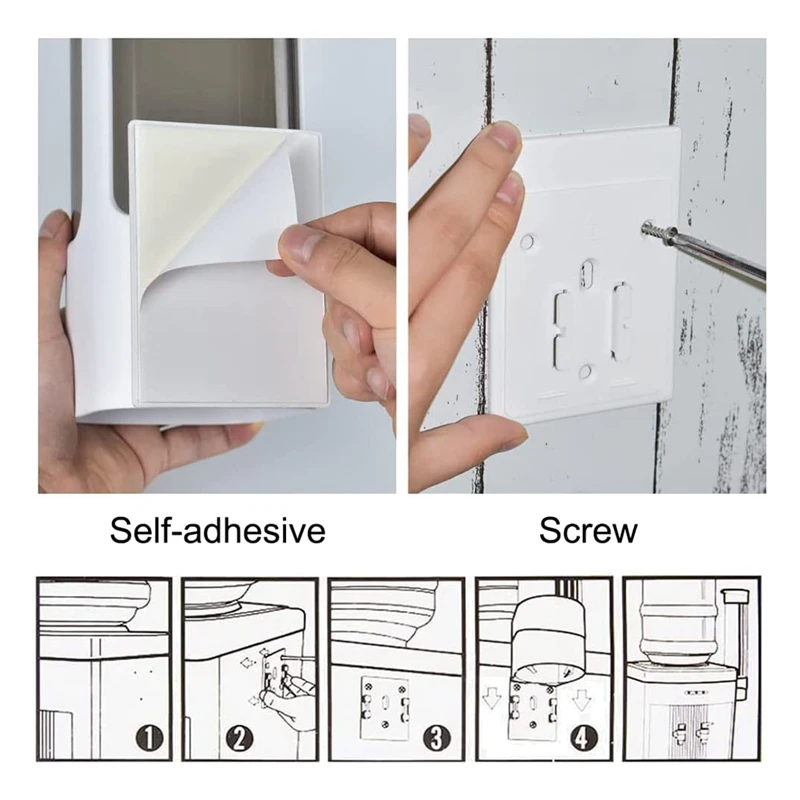 Self-adhesive

Screw

1

2

3

4