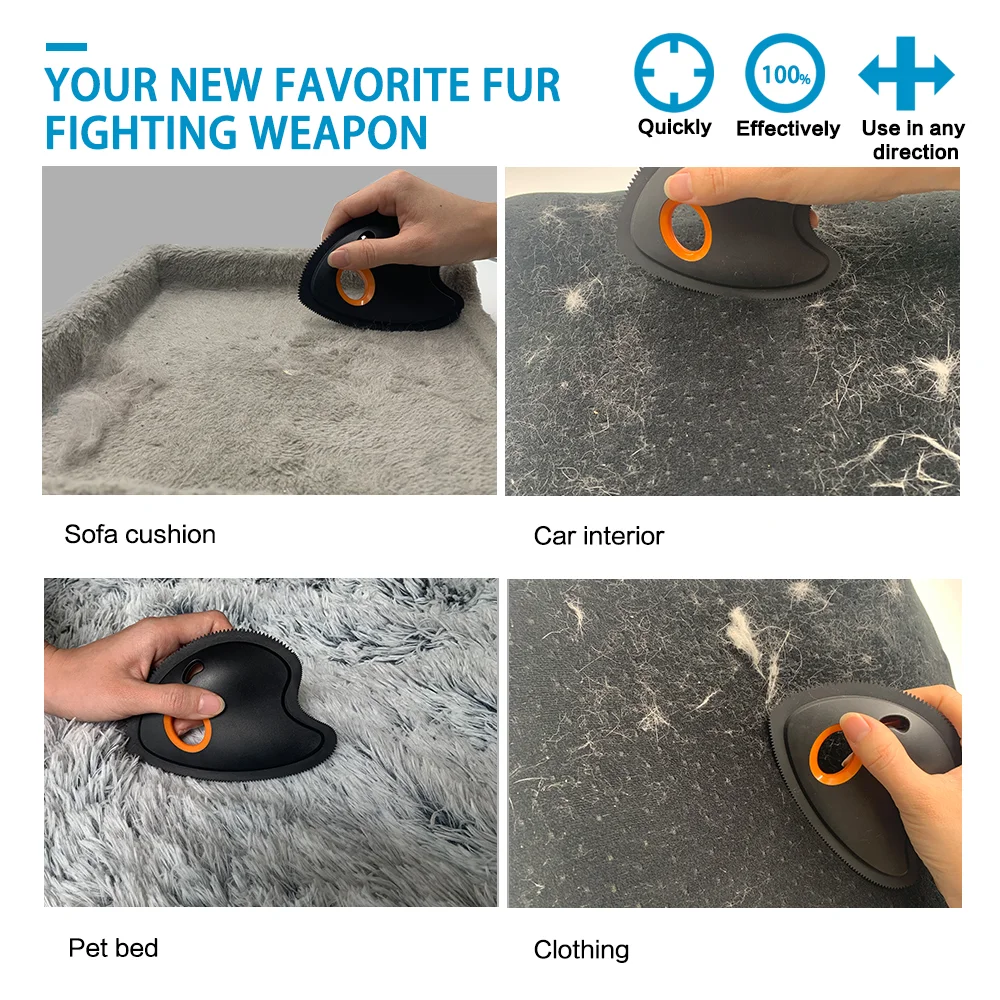 YOUR NEW FAVORITE FUR FIGHTING WEAPON

Quickly

100%

Effectively

Use in any direction

Sofa cushion

Car interior

Pet bed

Clothing