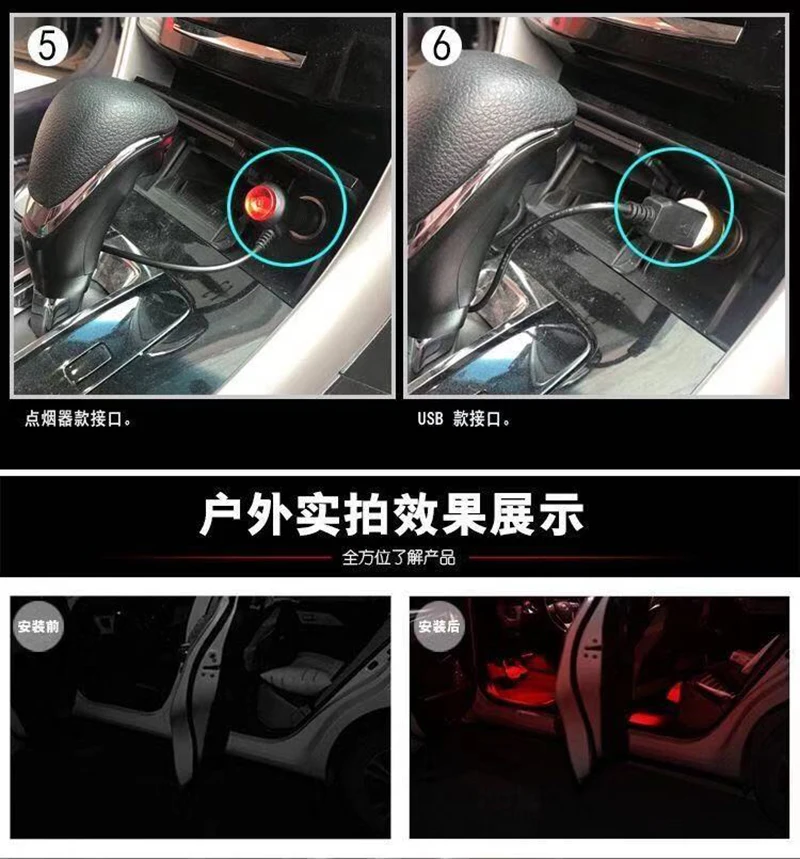 5

点烟器款接口。

6

USB 款接口。

户外实拍效果展示

全方位了解产品

安装前

安装后